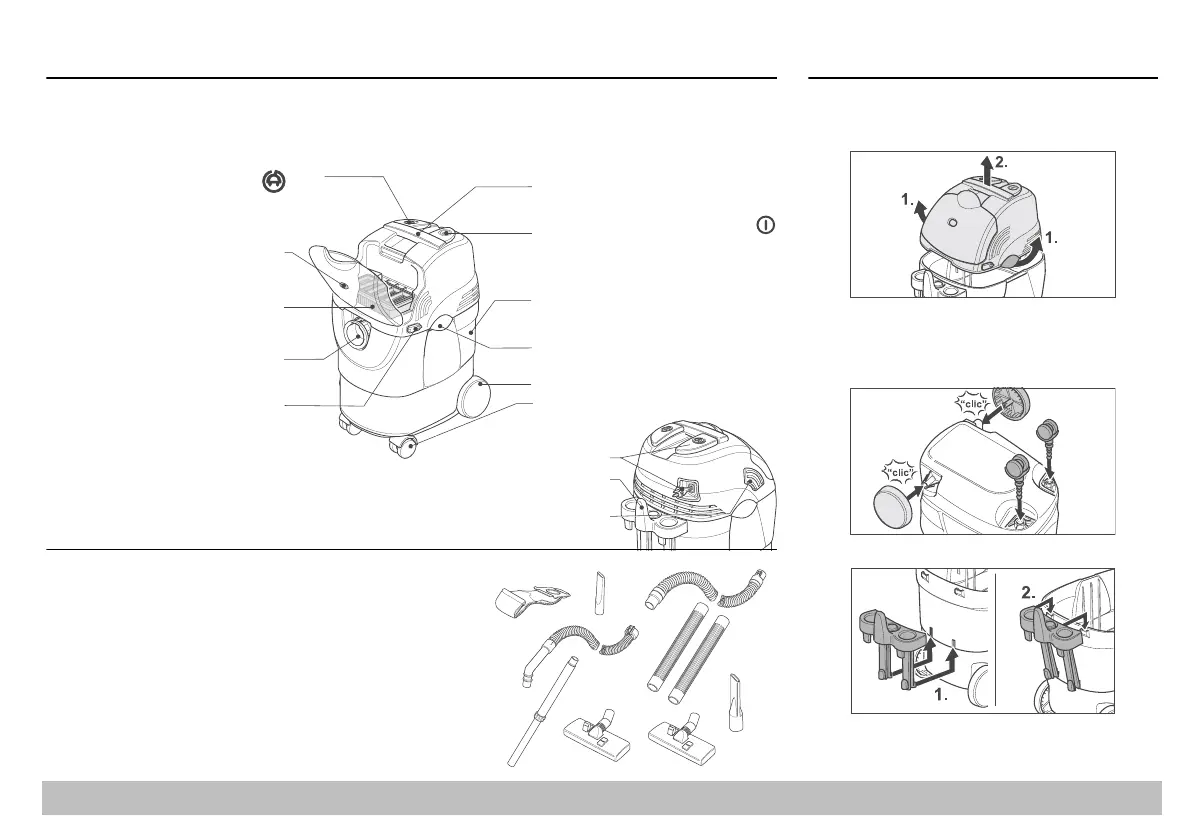 2.
1.
1.

"clic"
"clic"

2.
1.