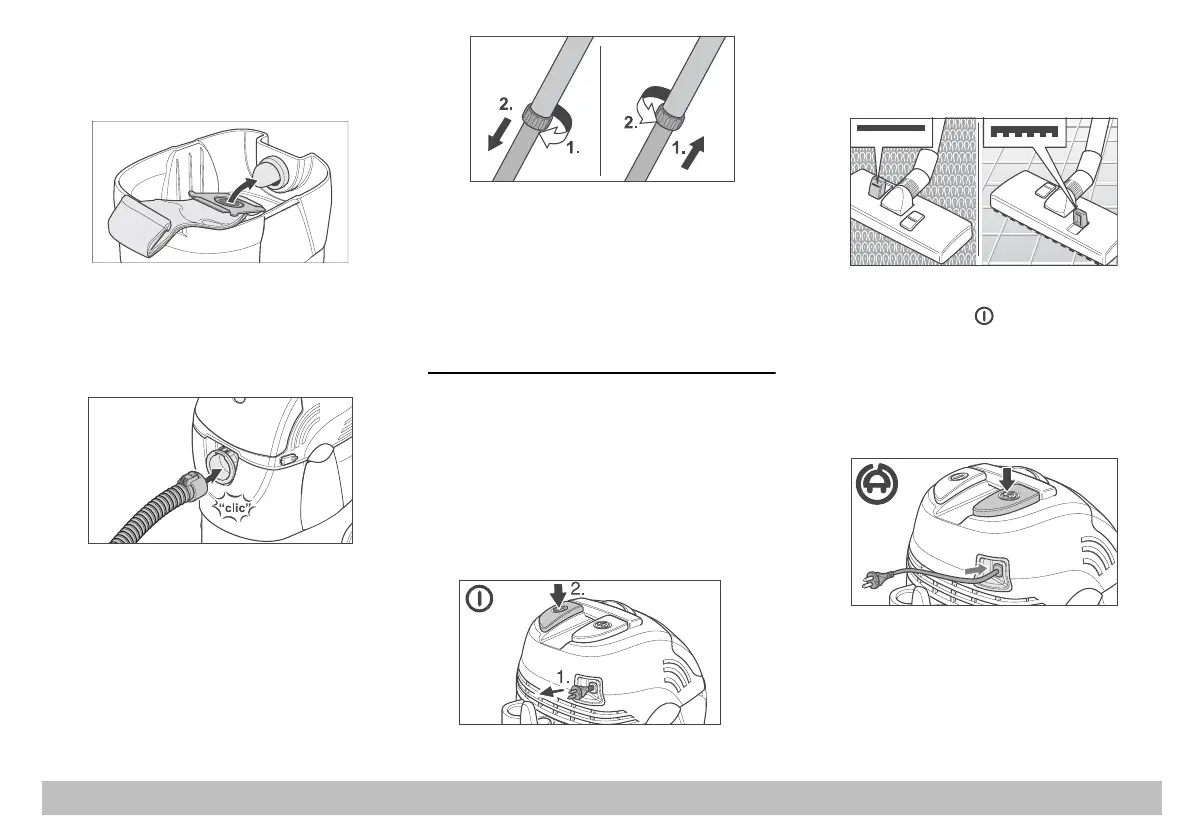 2.
1.
2.
1.

"clic"

2.
1.