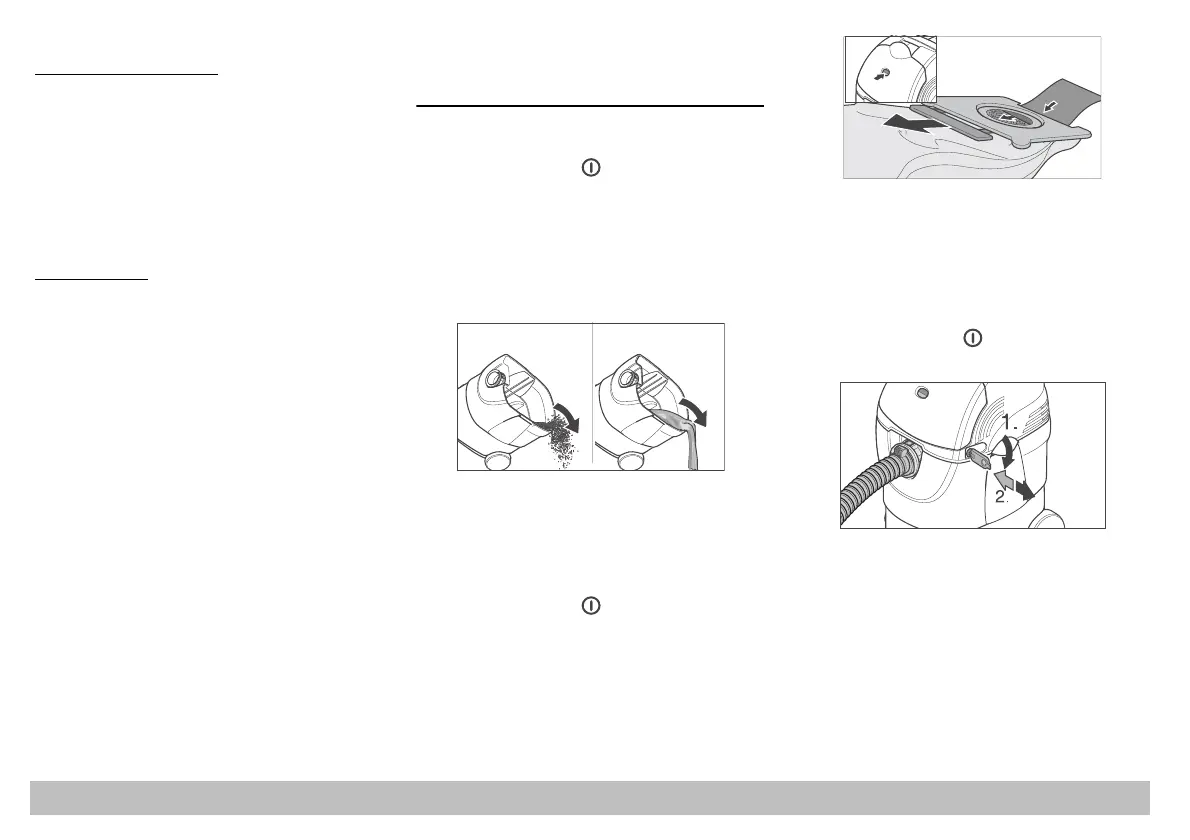 1.
2.