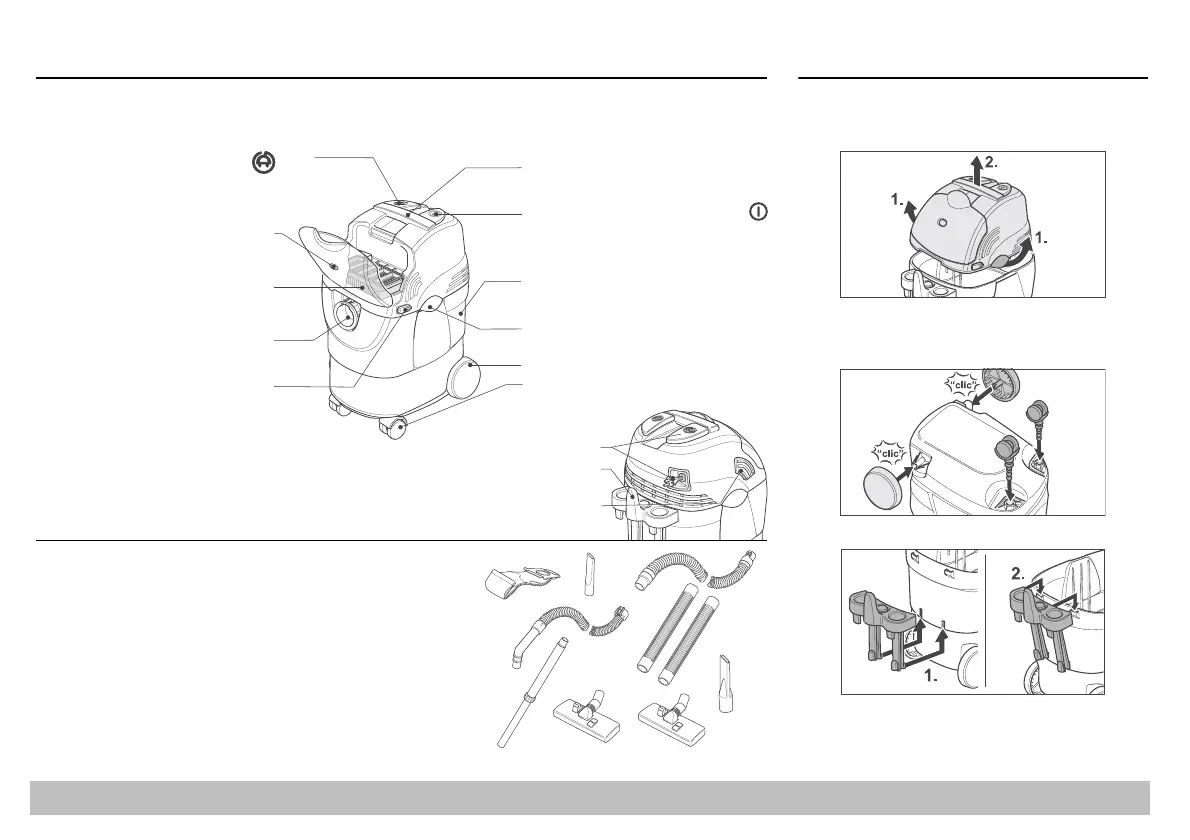 2.

1.

1.

"clic"

"clic"

2.

1.