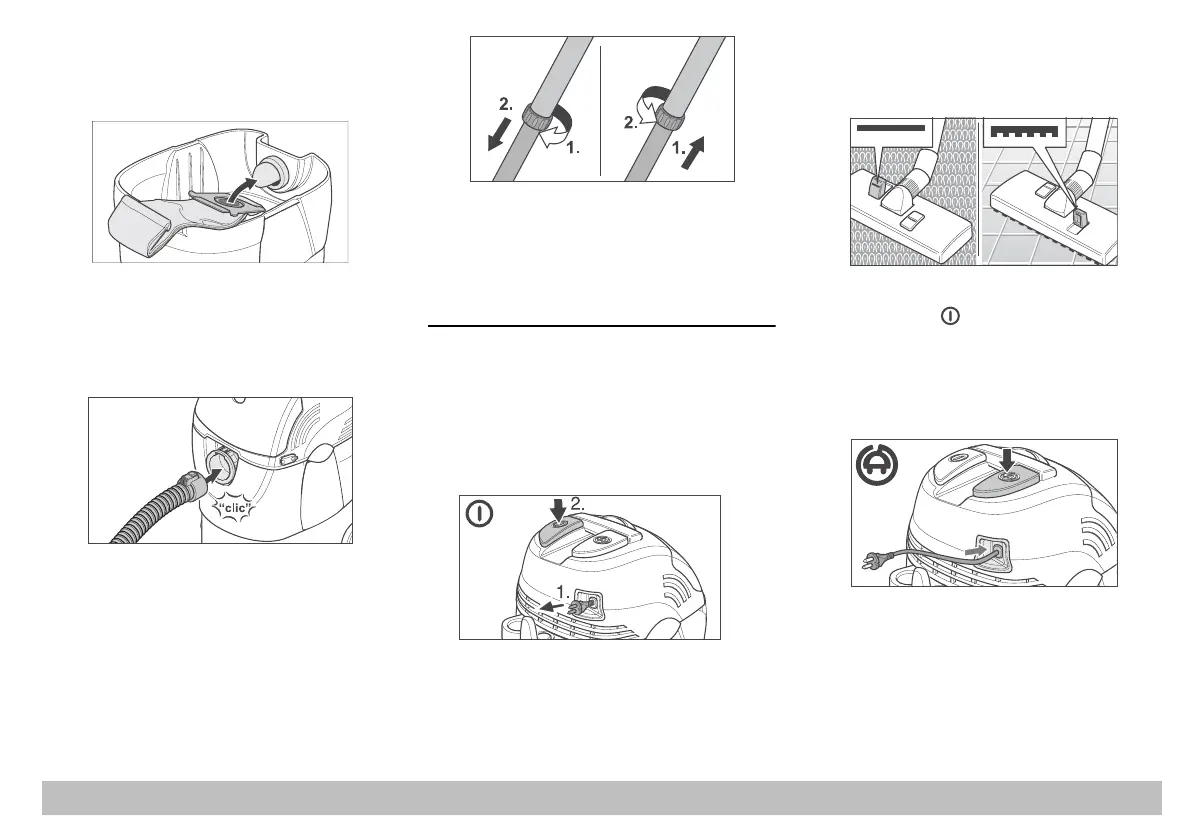 2.

1.

2.

1.

"clic"

2.

1.