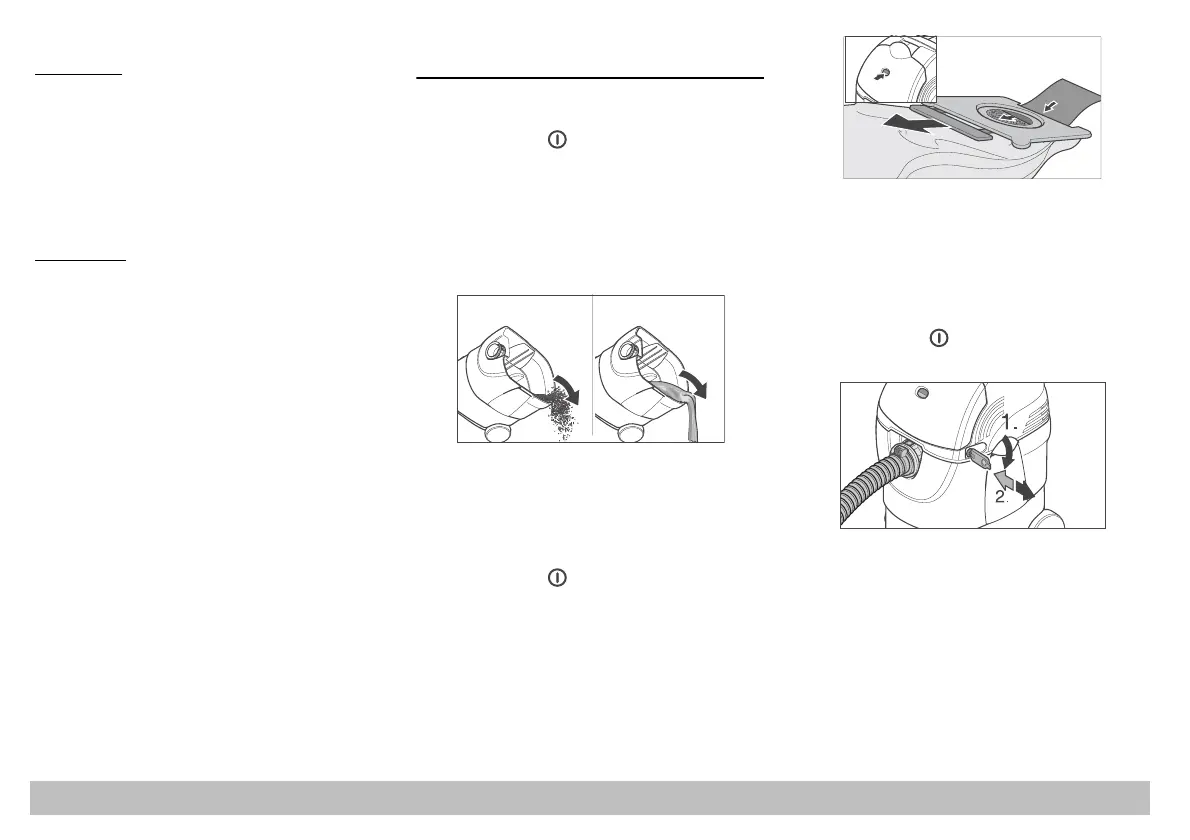 1.
2.