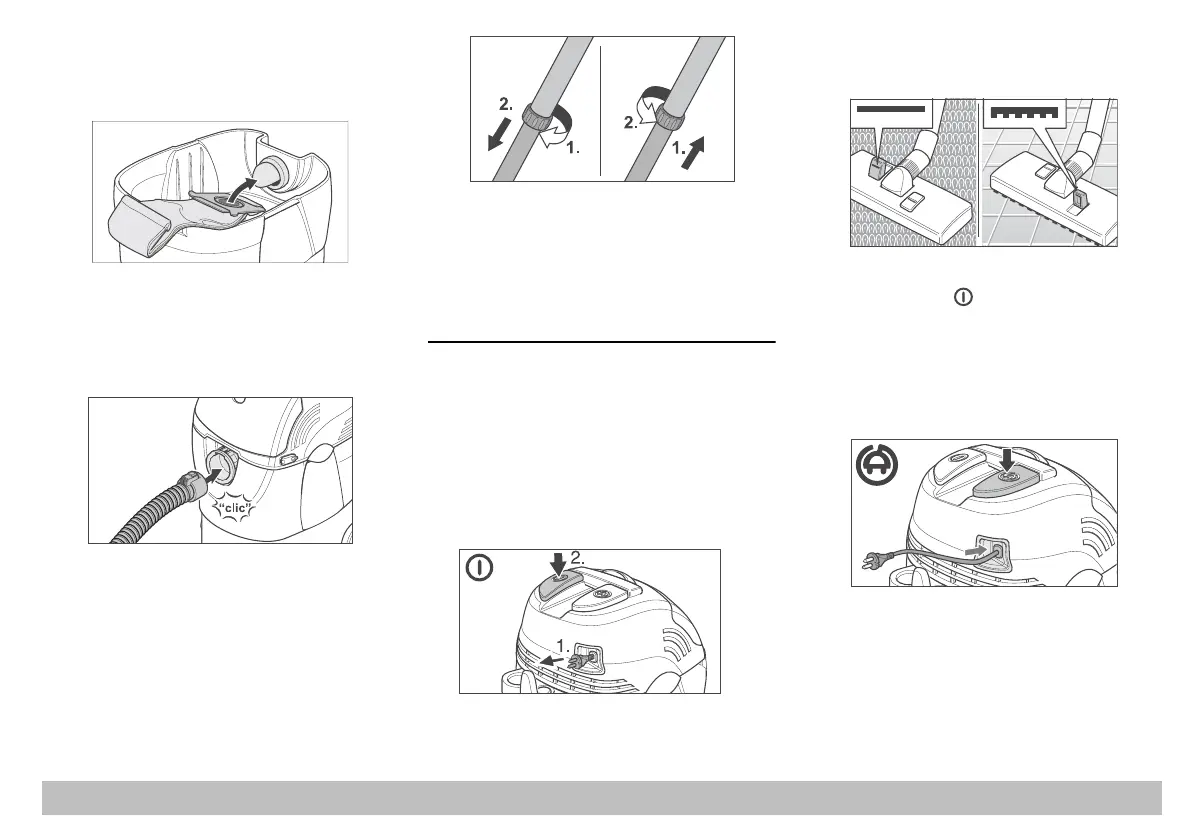 2.

1.

2.

1.

"clic"

2.

1.