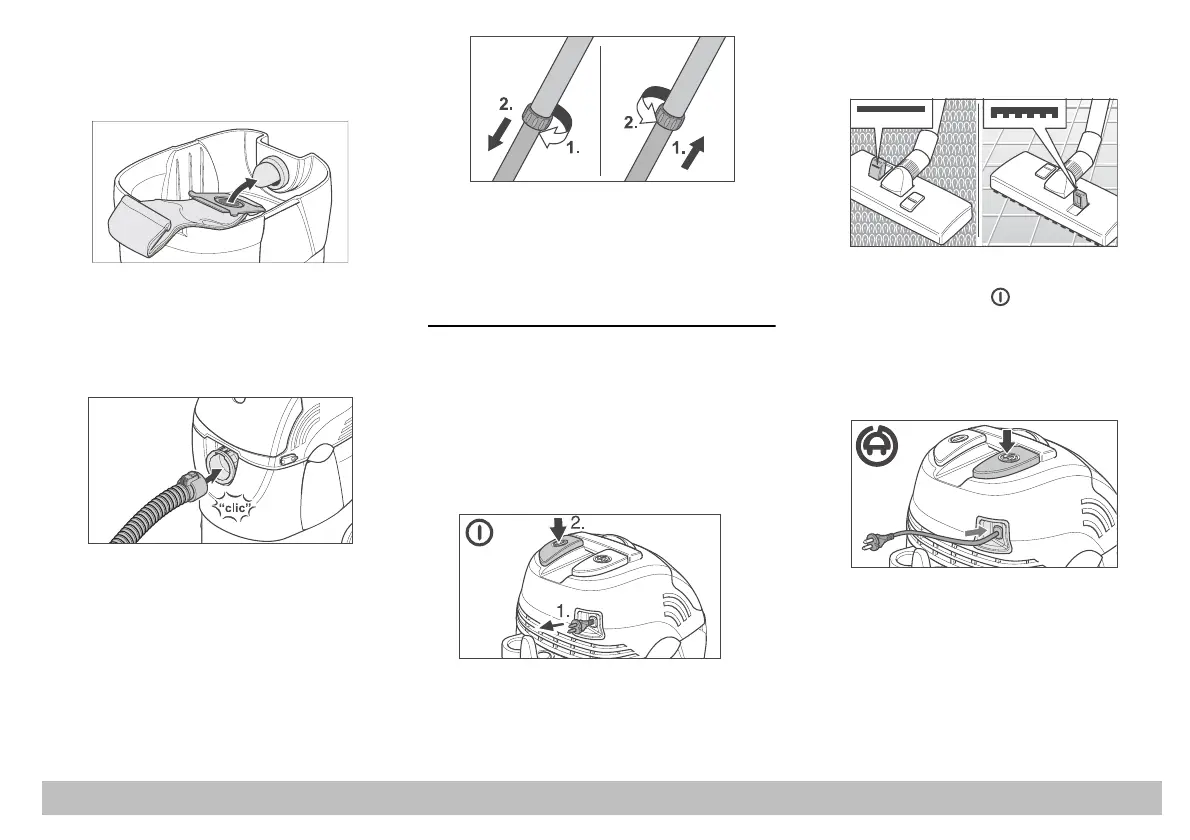 2.

1.

2.

1.

"clic"

2.

1.