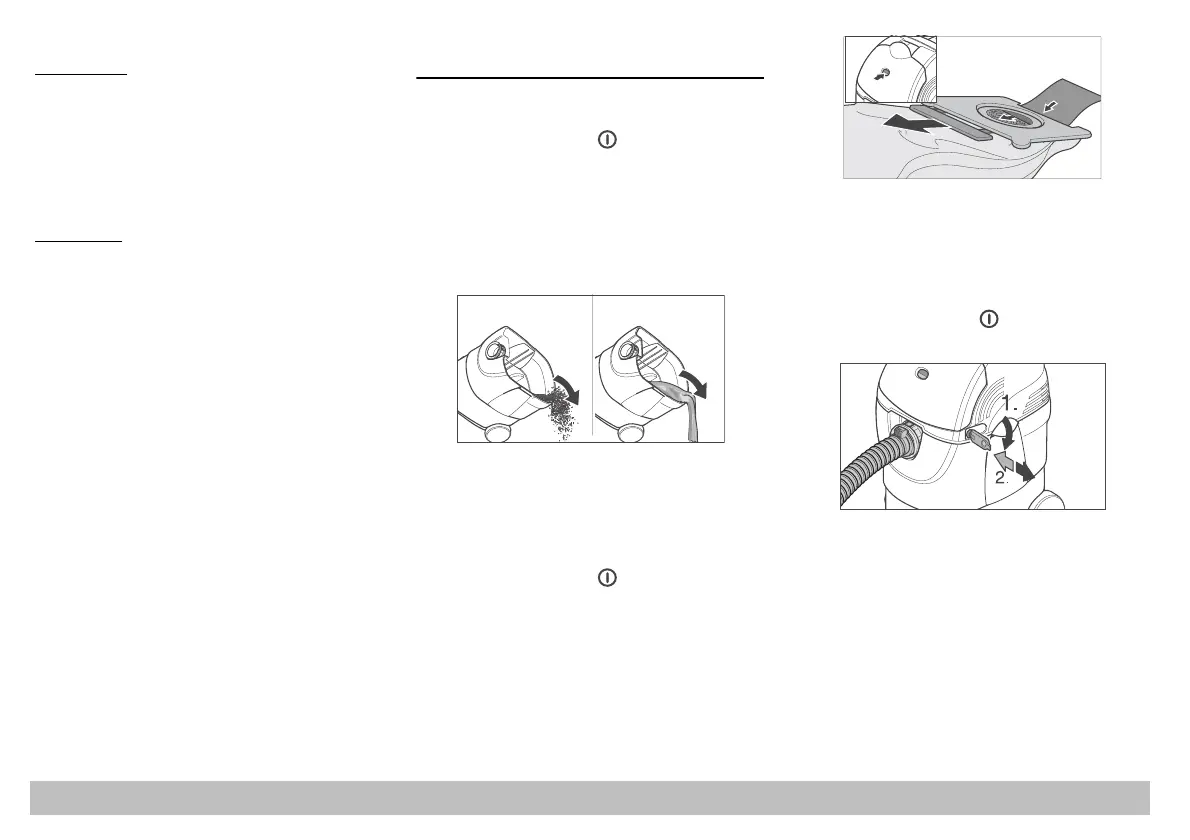 1.

2.