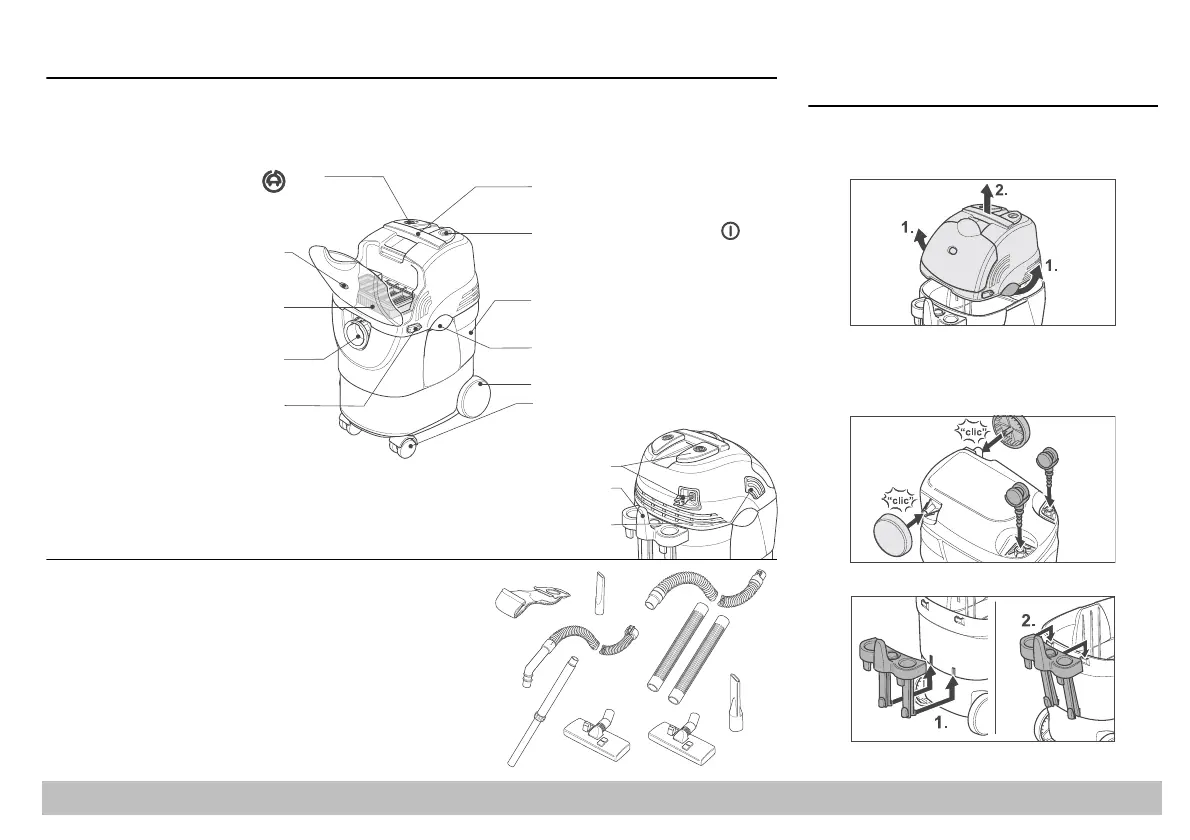 2.

1.

1.

"clic"

"clic"

2.

1.