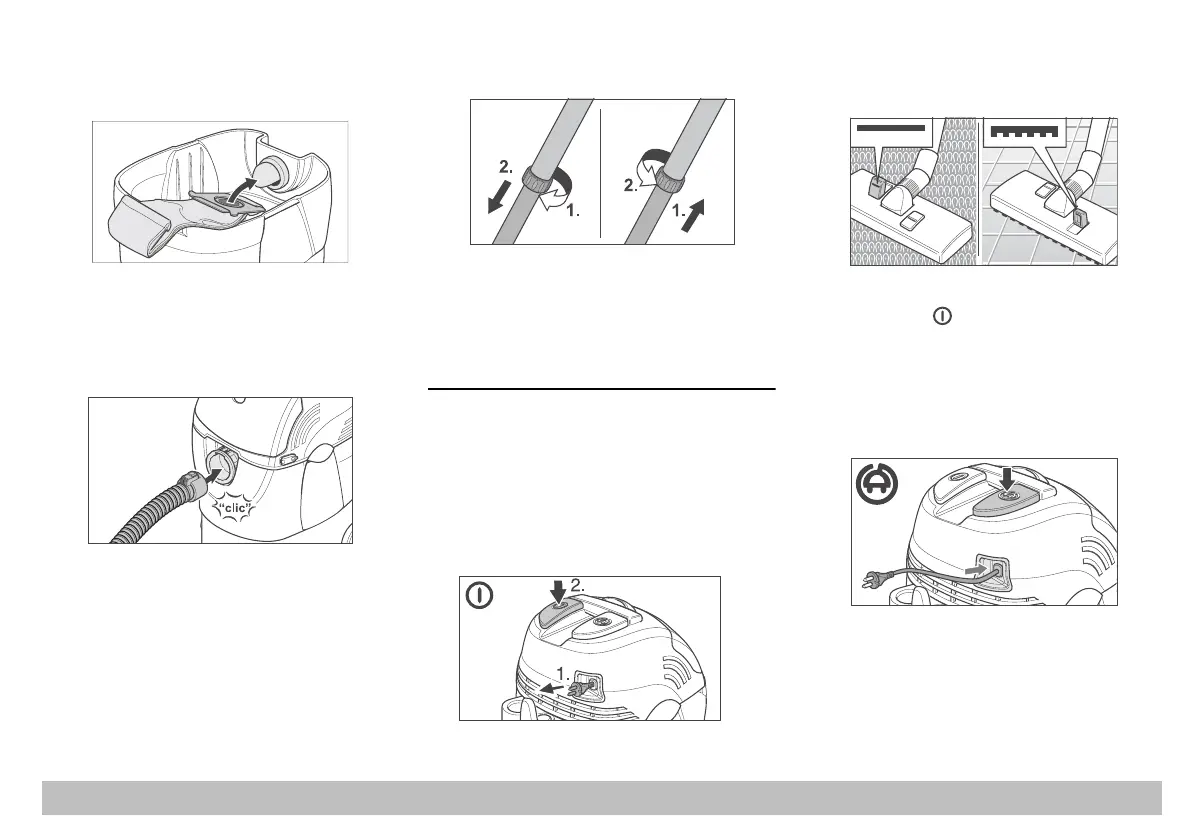 2.

1.

2.

1.

"clic"

2.

1.