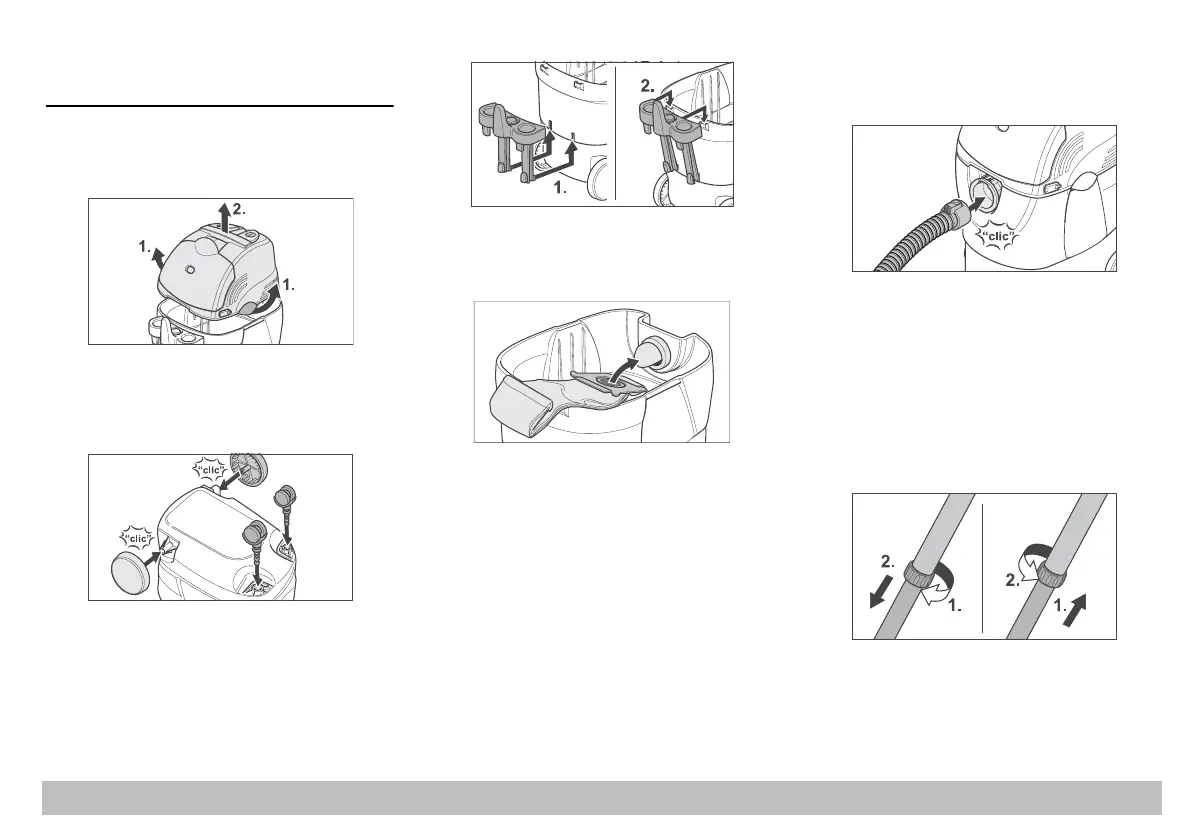 2.

1.

1.

"clic"

"clic"

2.

1.

"clic"

2.

1.

2.

1.