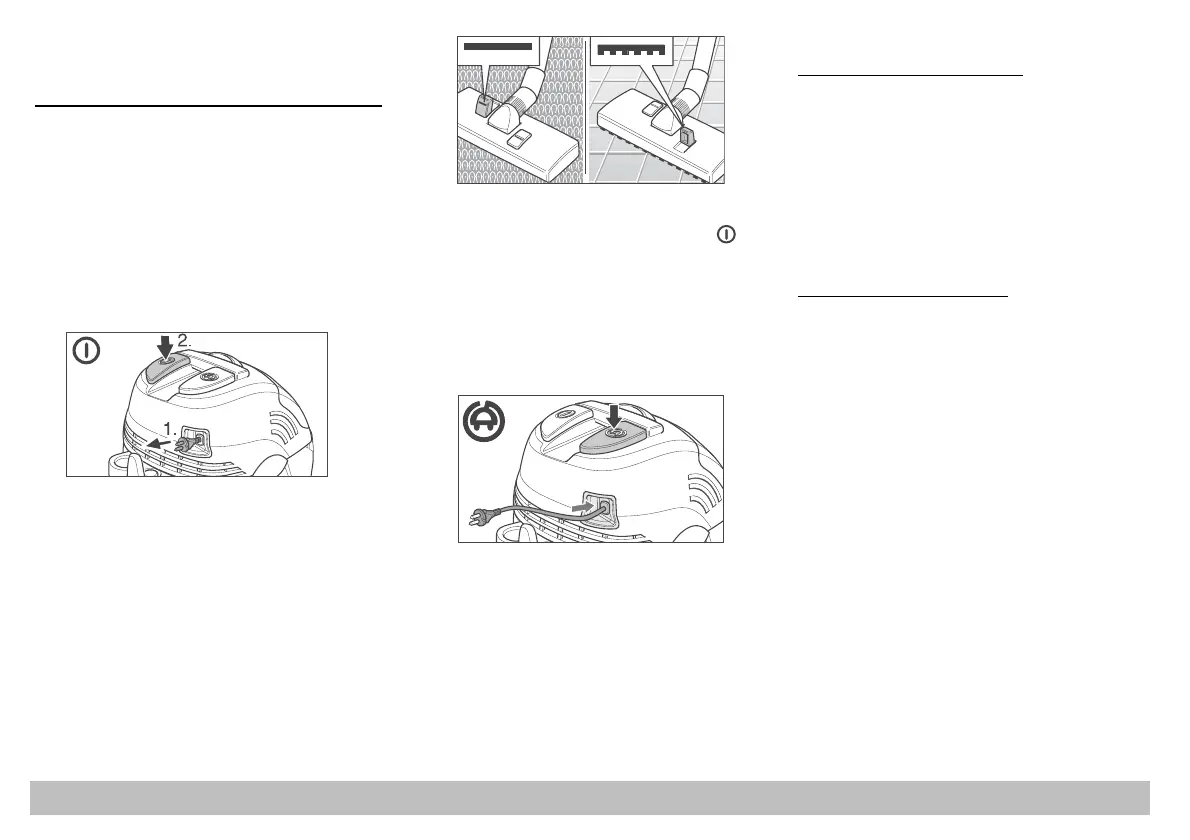 2.

1.