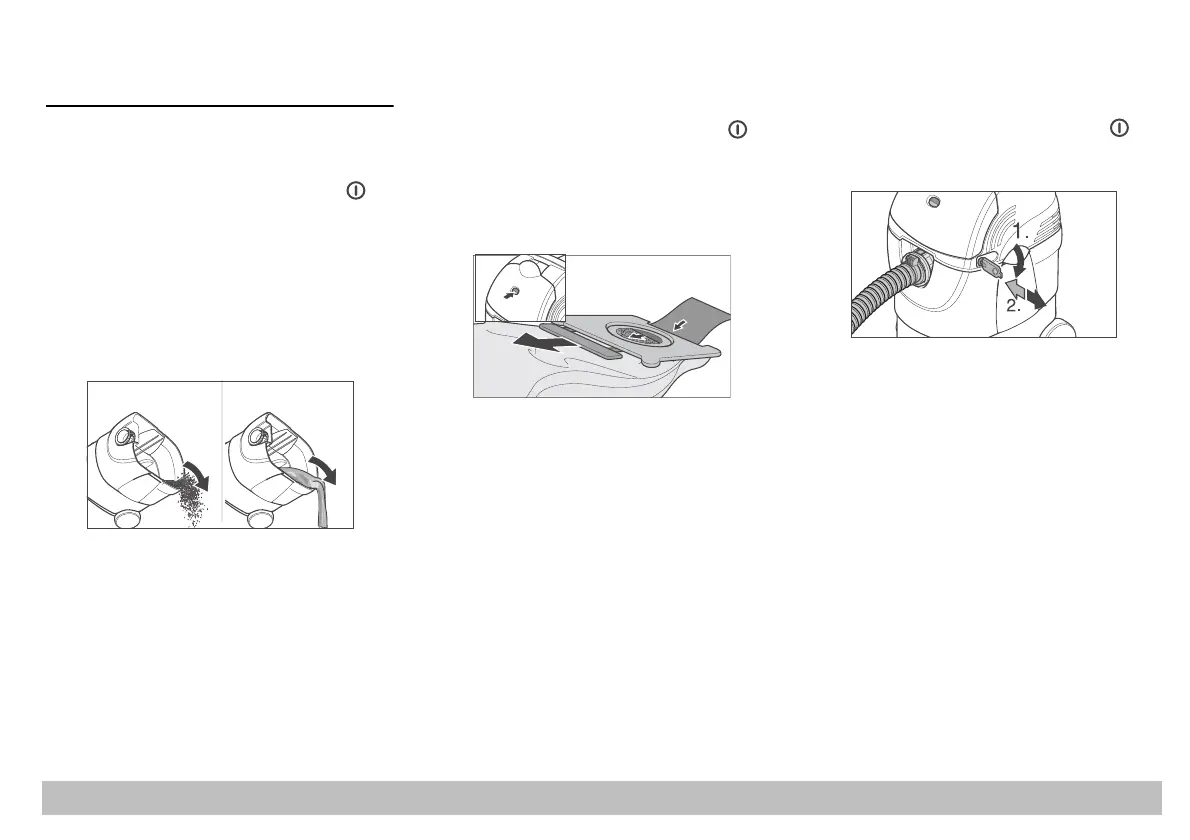 1.
2.