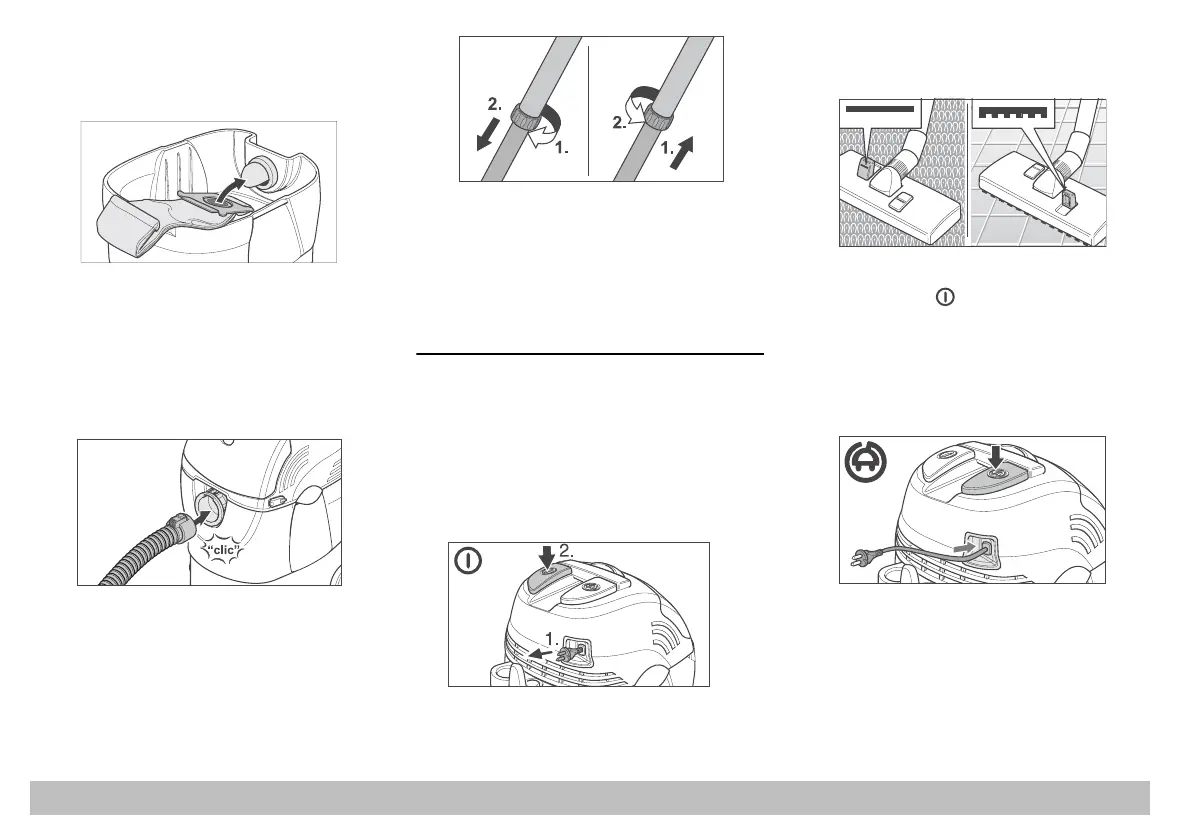 2.
1.
2.
1.

"clic"

2.
1.