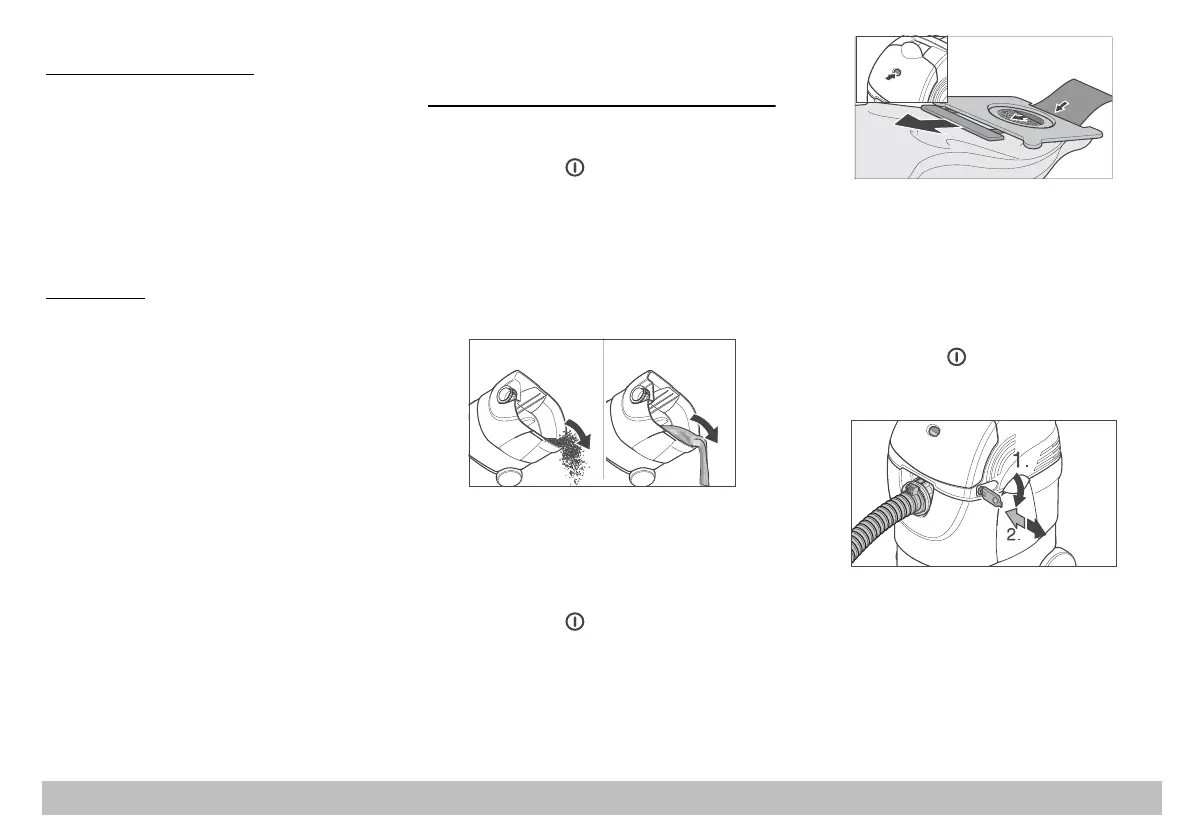 1.
2.