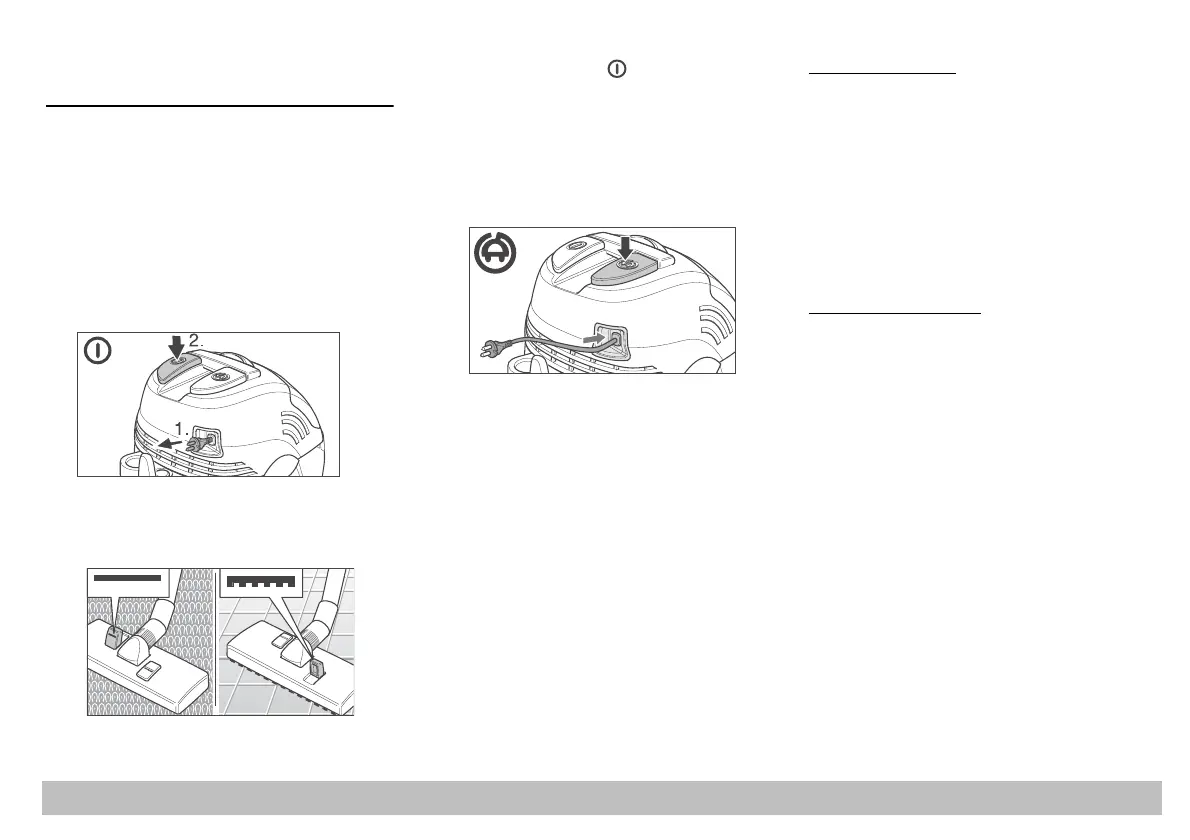 2.

1.