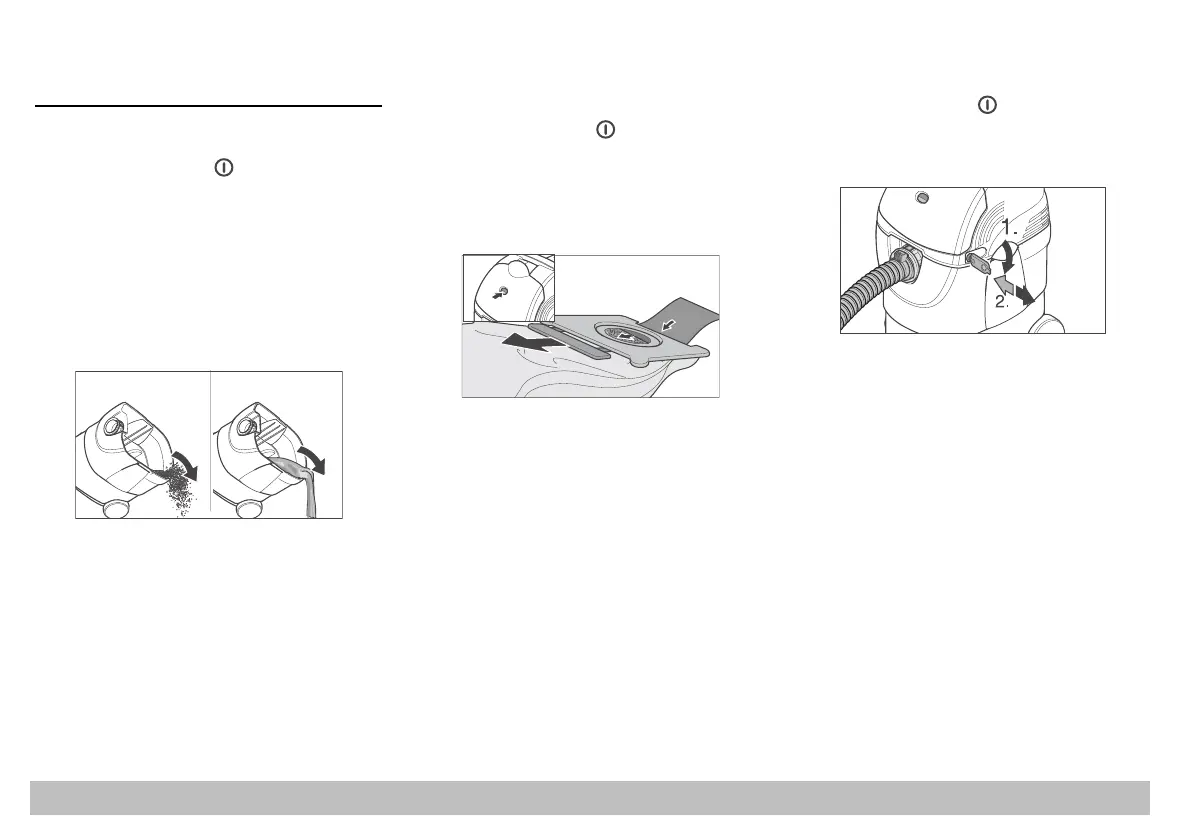 1.

2.