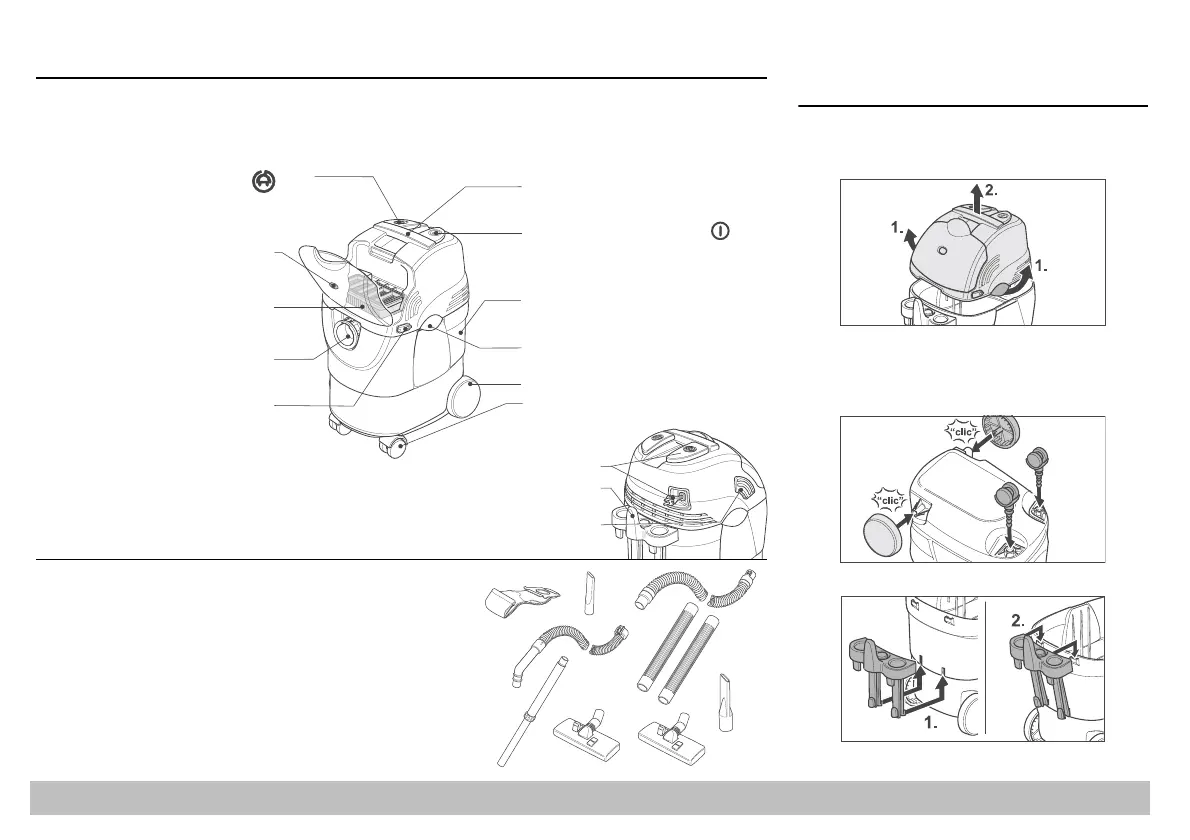 2.

1.

1.

"clic"

"clic"

2.

1.