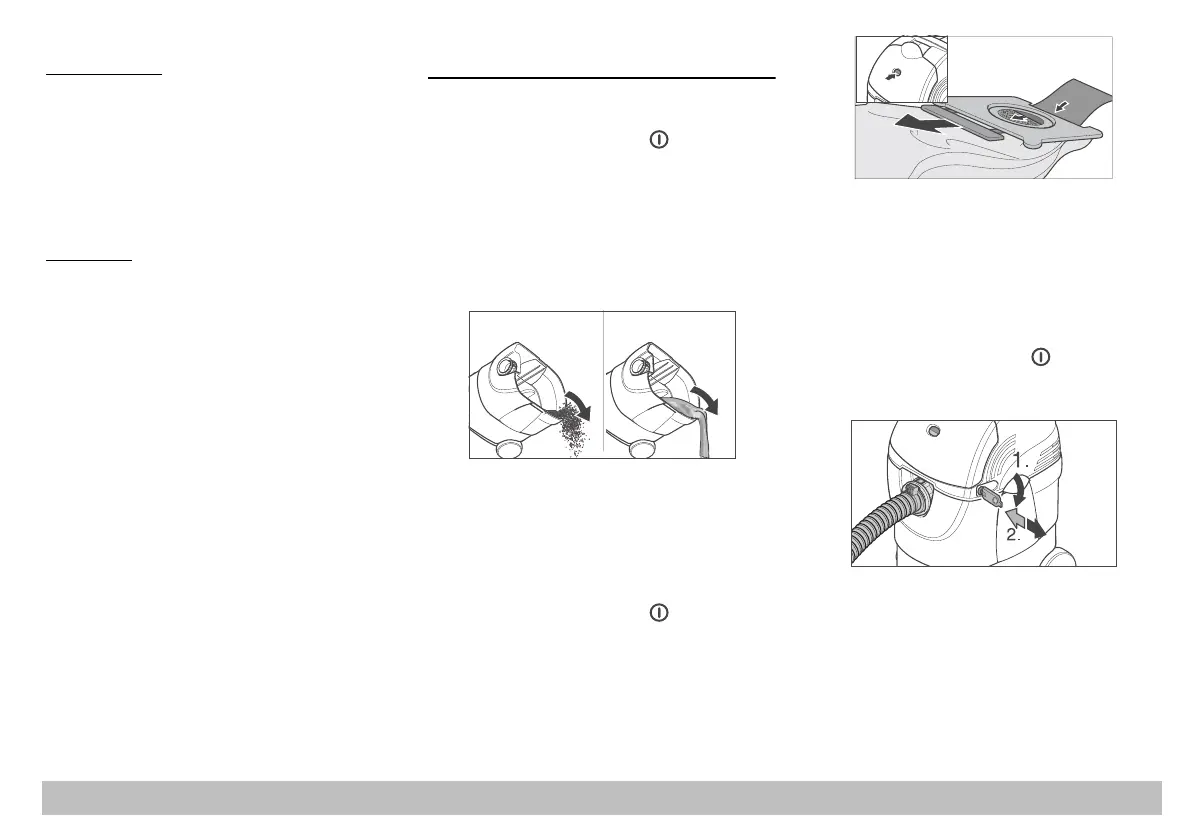 1.

2.