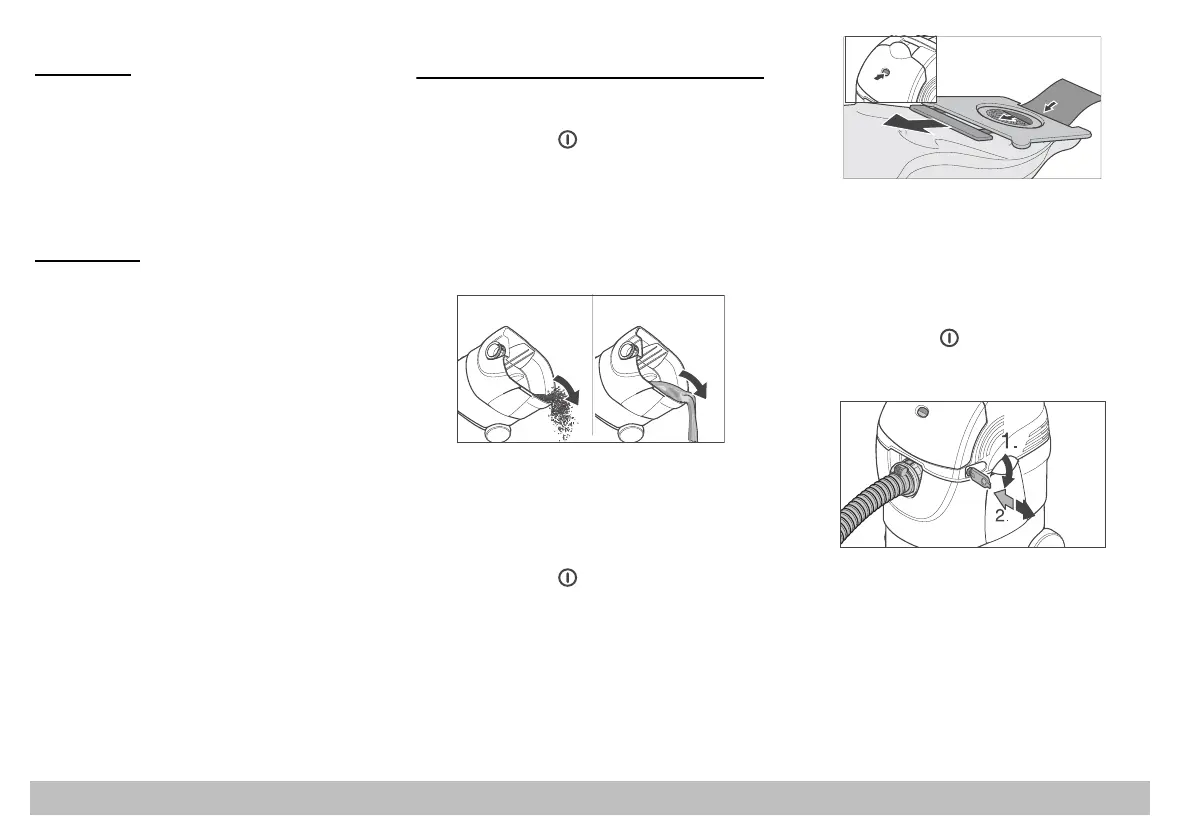 1.

2.