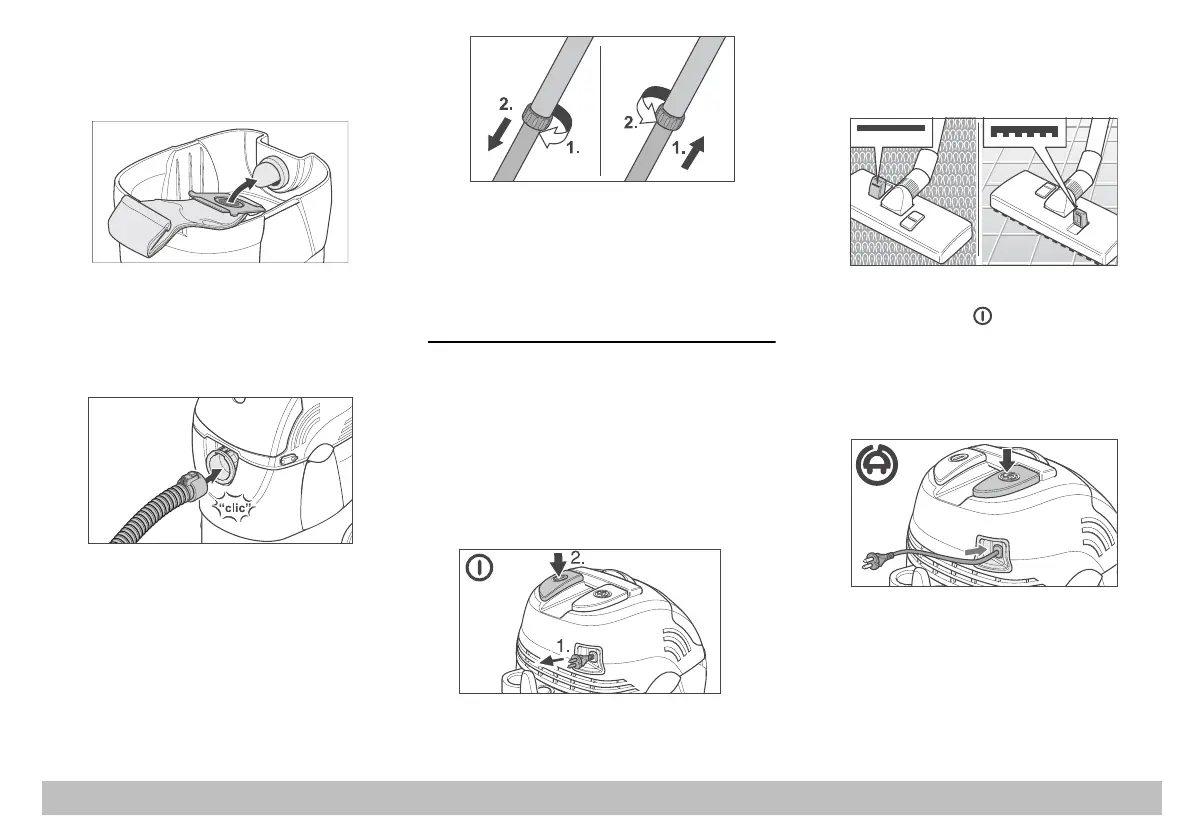 2.
1.
2.
1.

"clic"

2.
1.