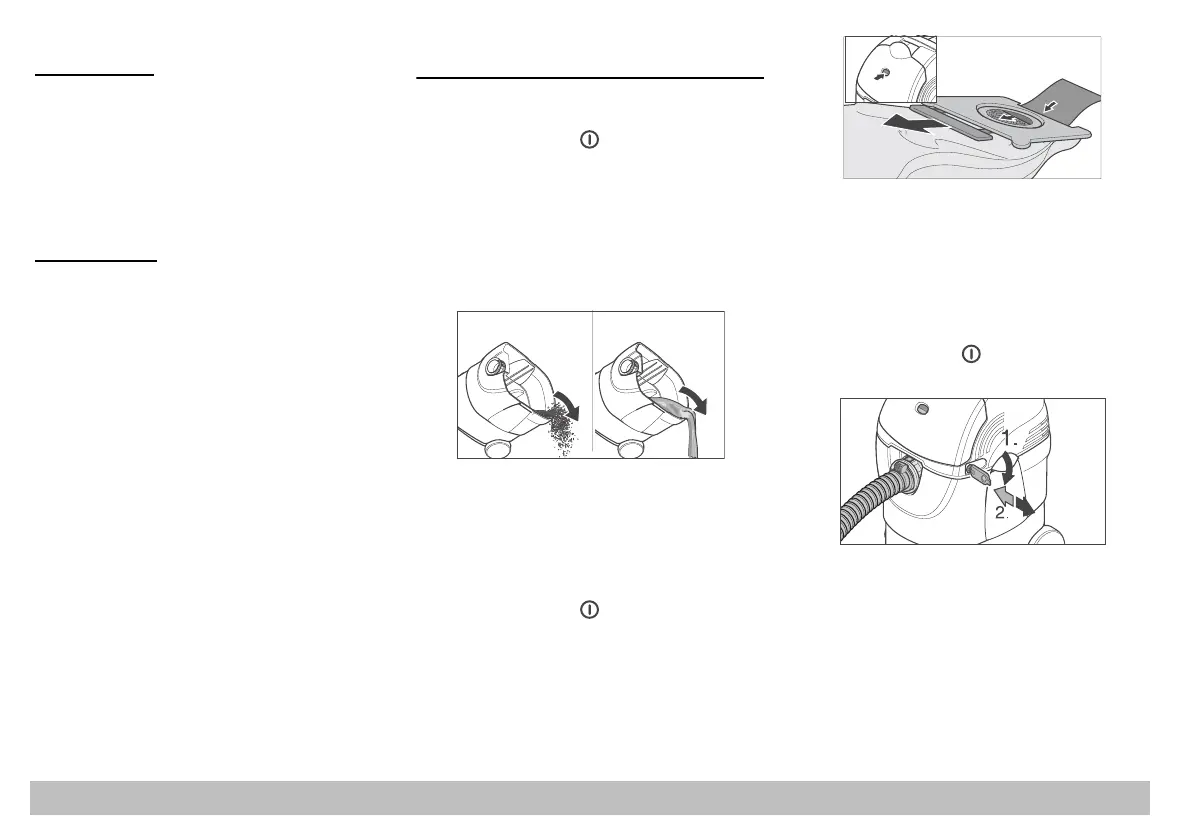 1.

2.