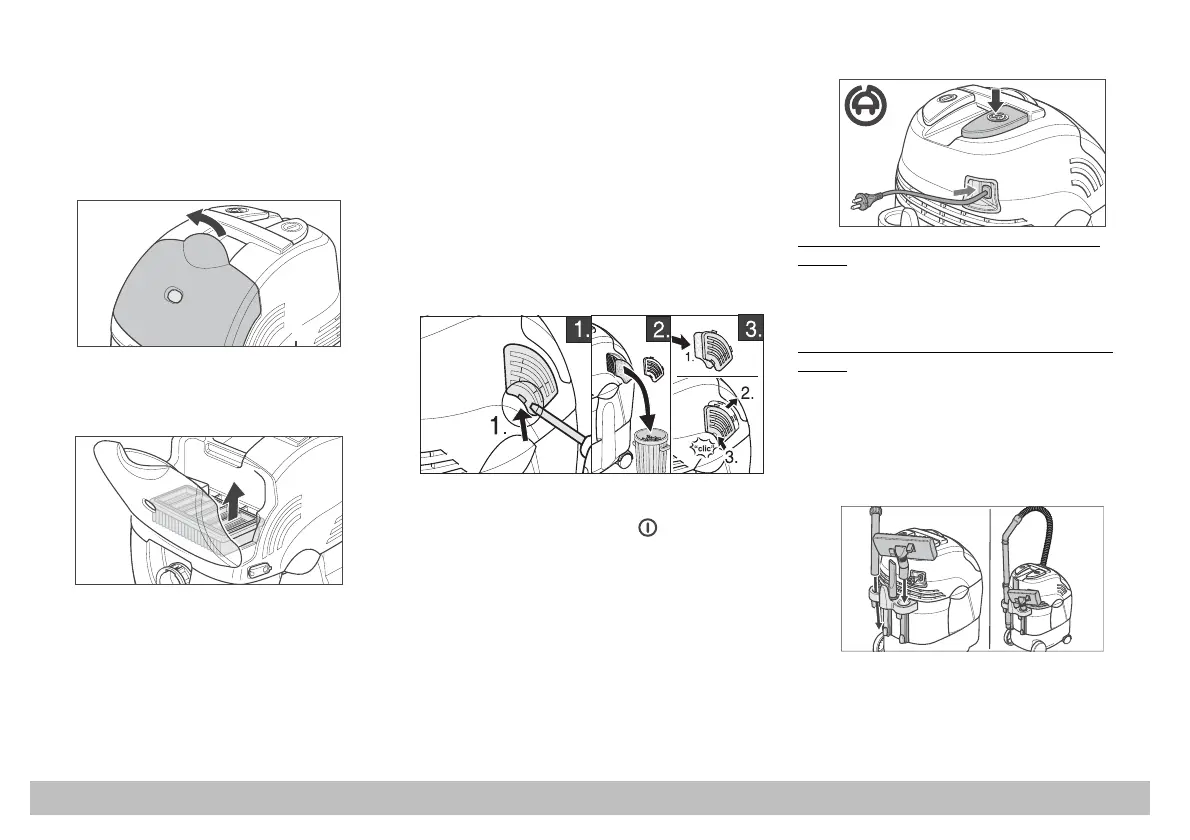 1.

2.

3.

1.

1.

2.

3.

clic