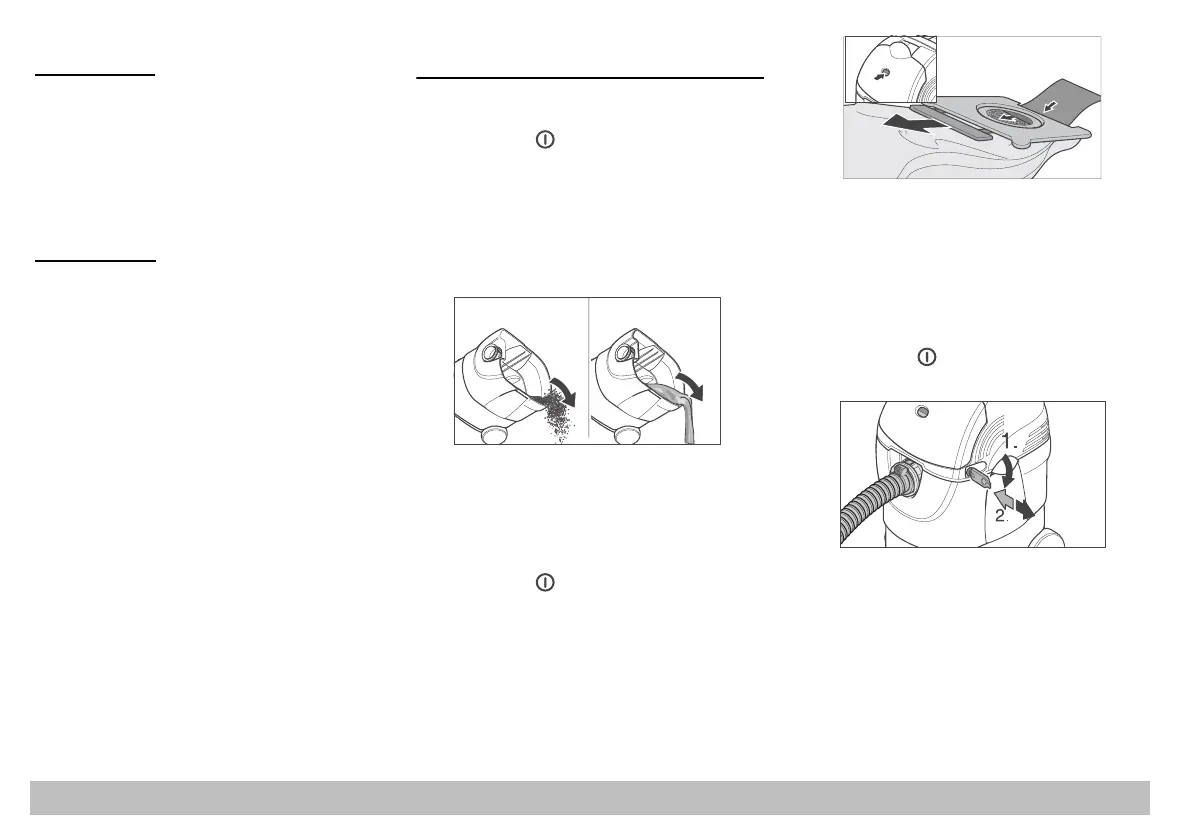 1.

2.