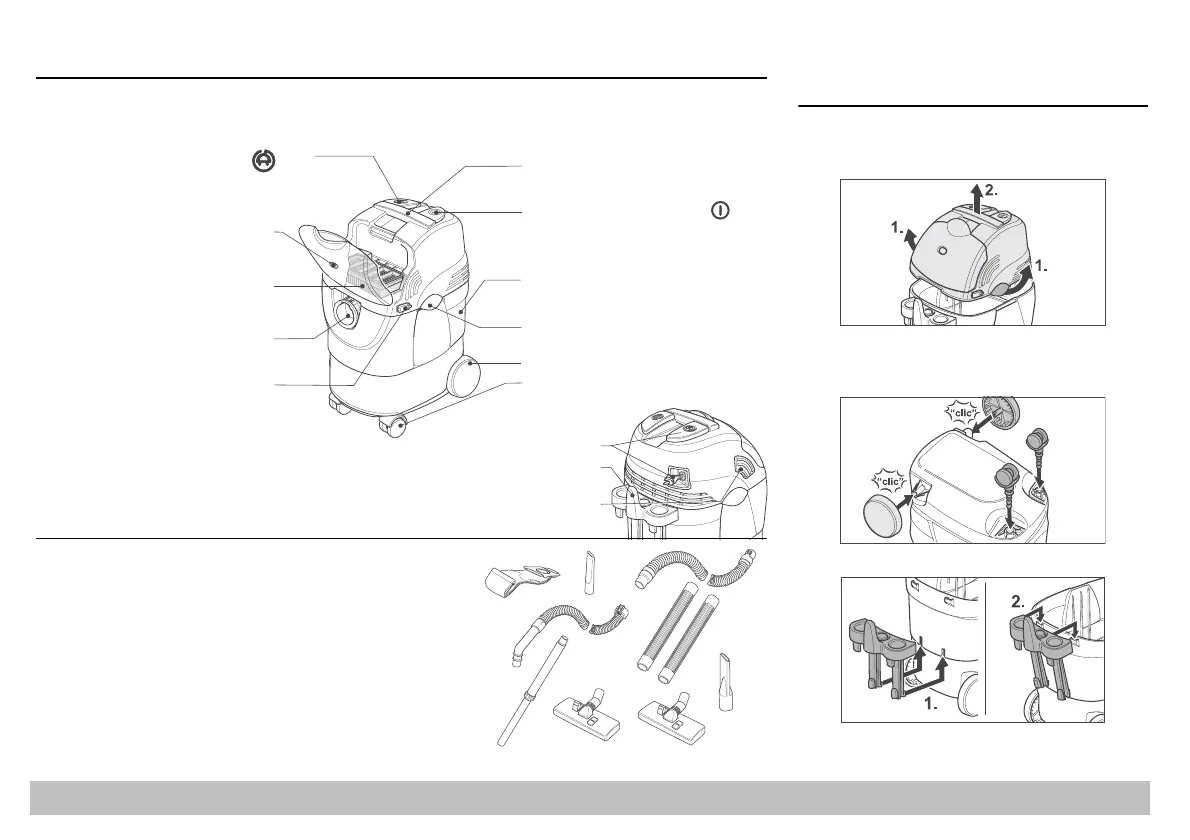 2.

1.

1.

"clic"

"clic"

2.

1.