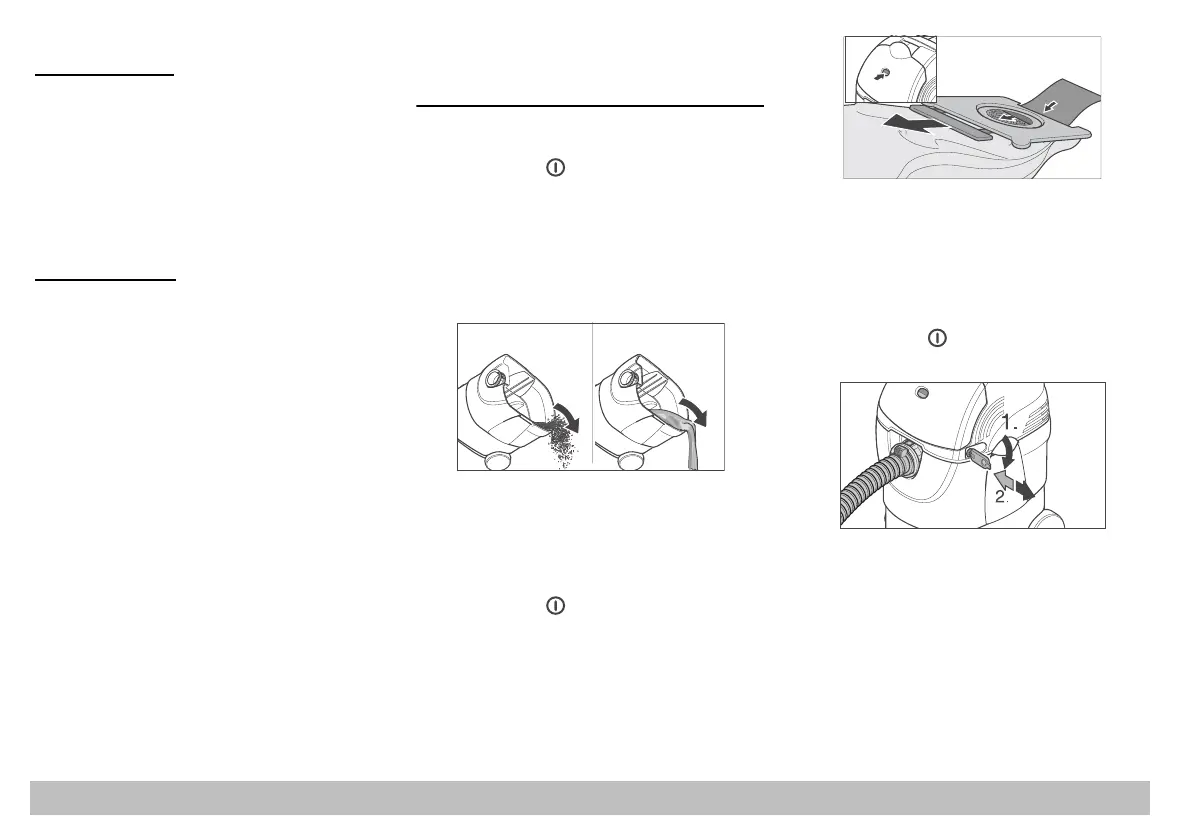 1.
2.