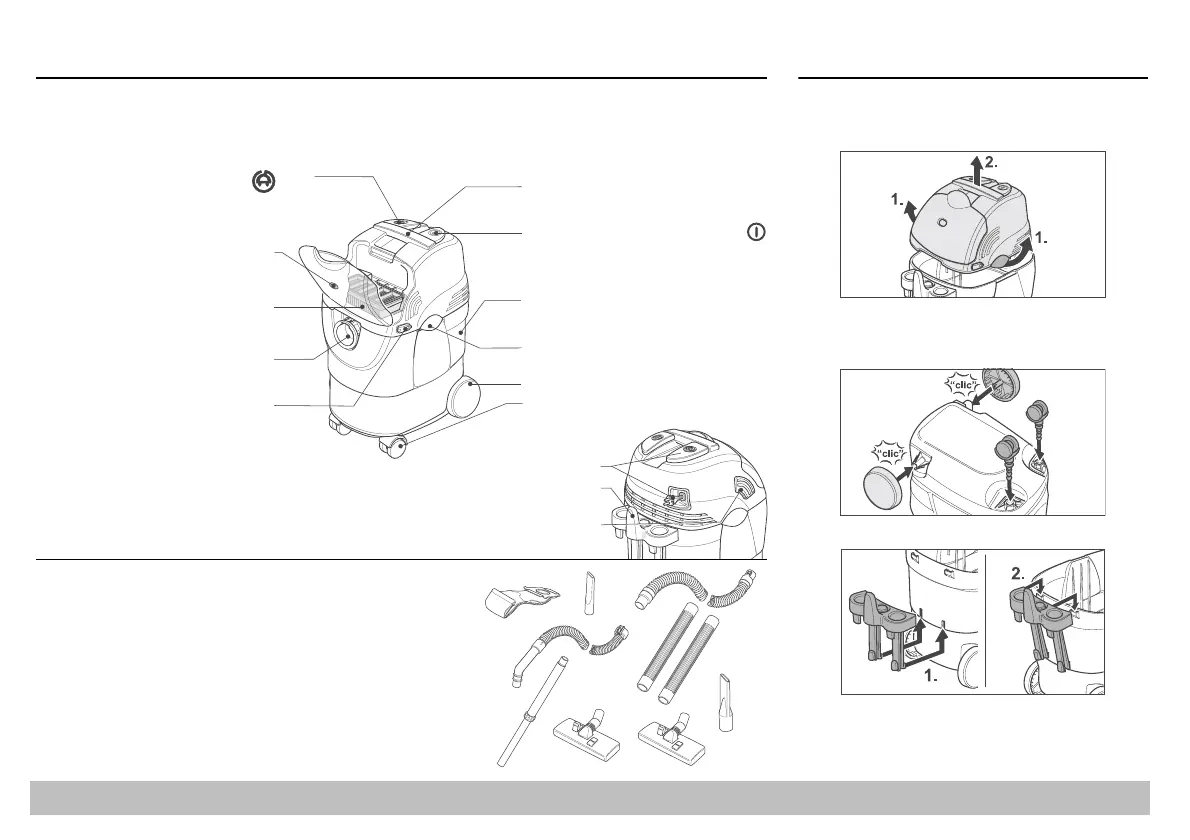 2.
1.
1.

"clic"
"clic"

2.
1.