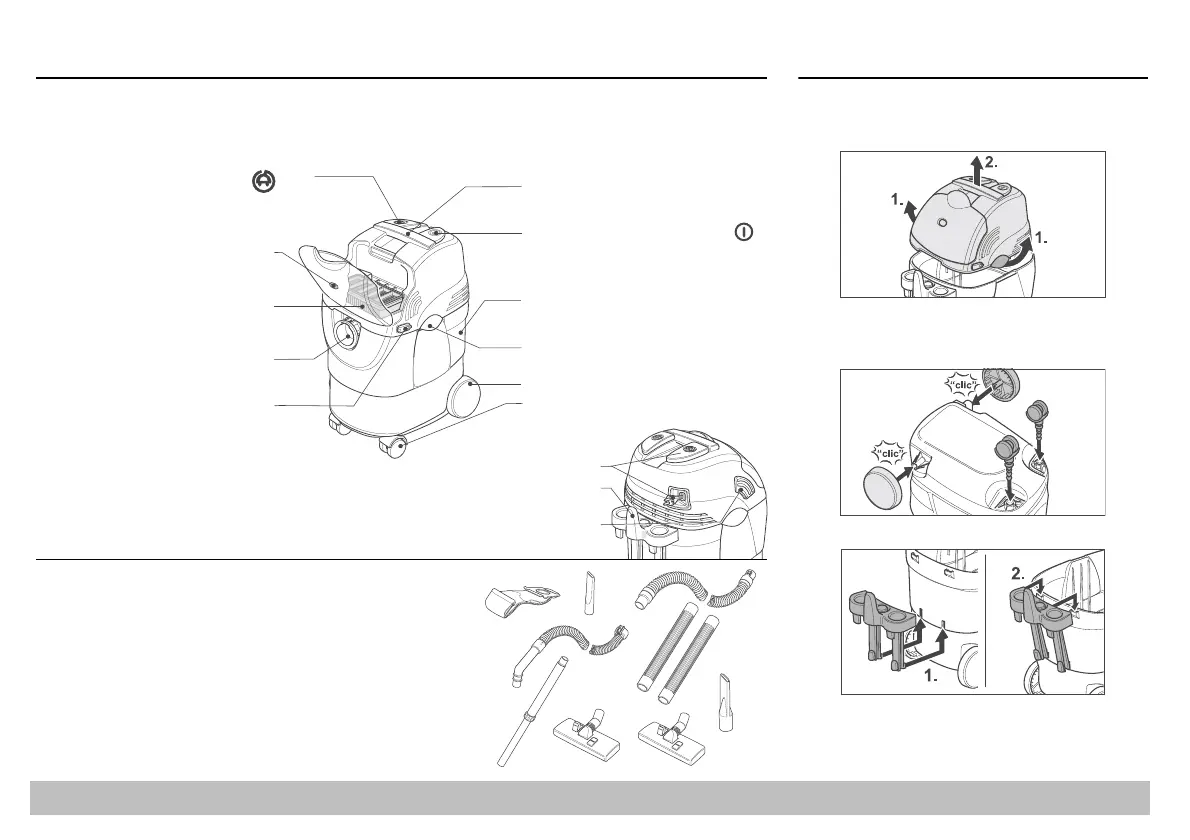 2.

1.

1.

"clic"

"clic"

2.

1.