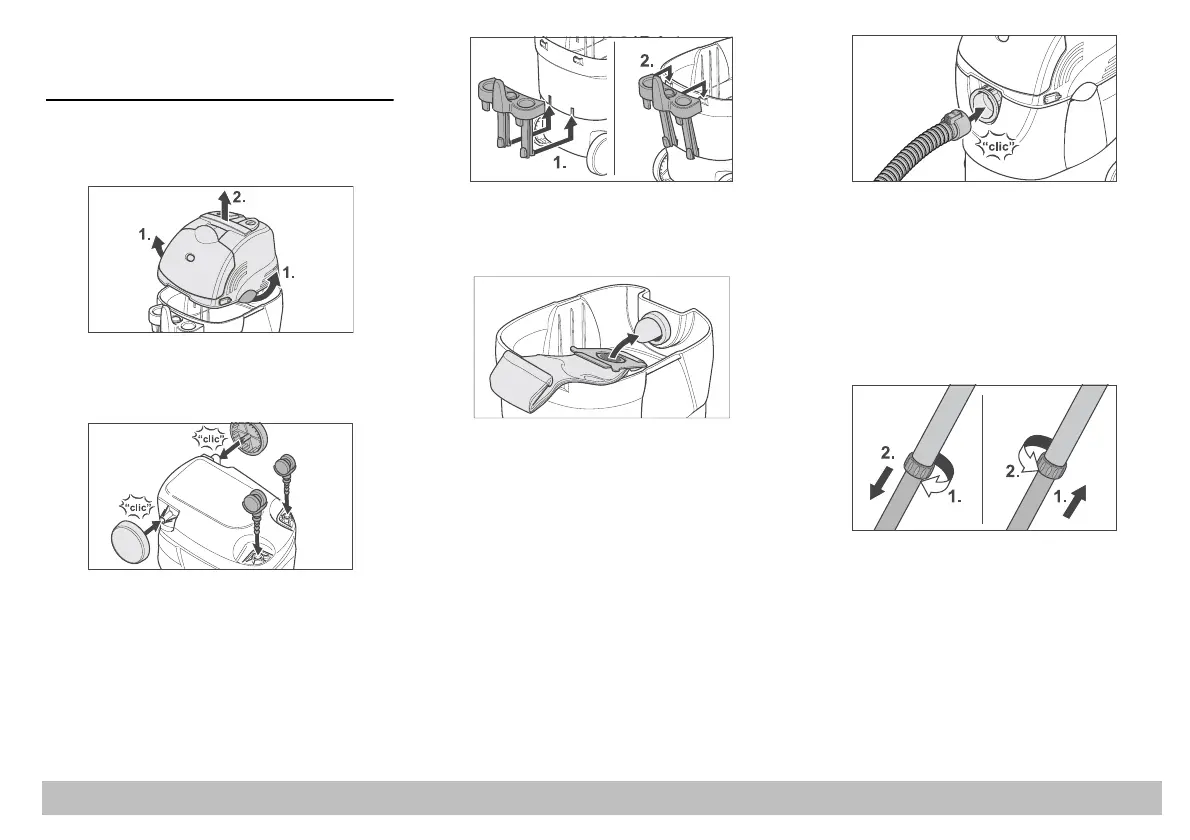 2.
1.
1.

"clic"
"clic"

2.
1.

"clic"

2.
1.
2.
1.