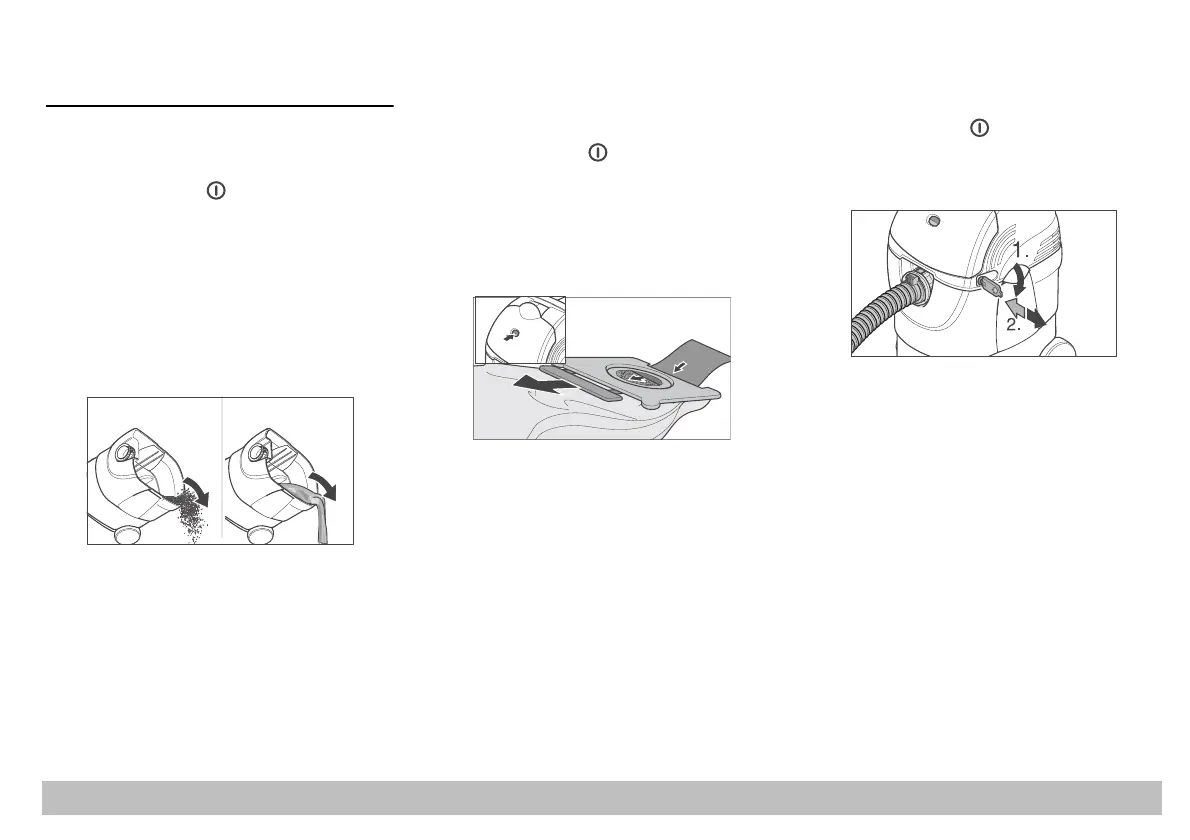 1.

2.