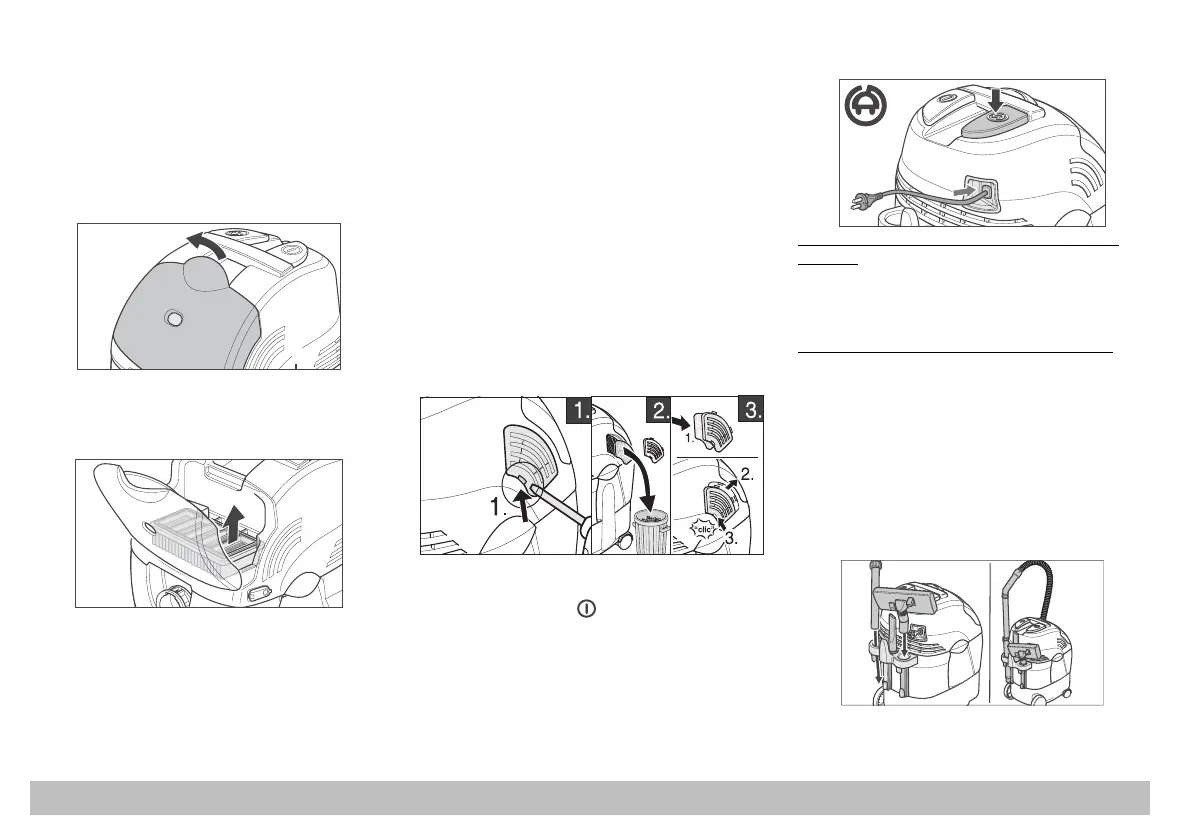 1.

2.

3.

1.

1.

2.

clic

3.