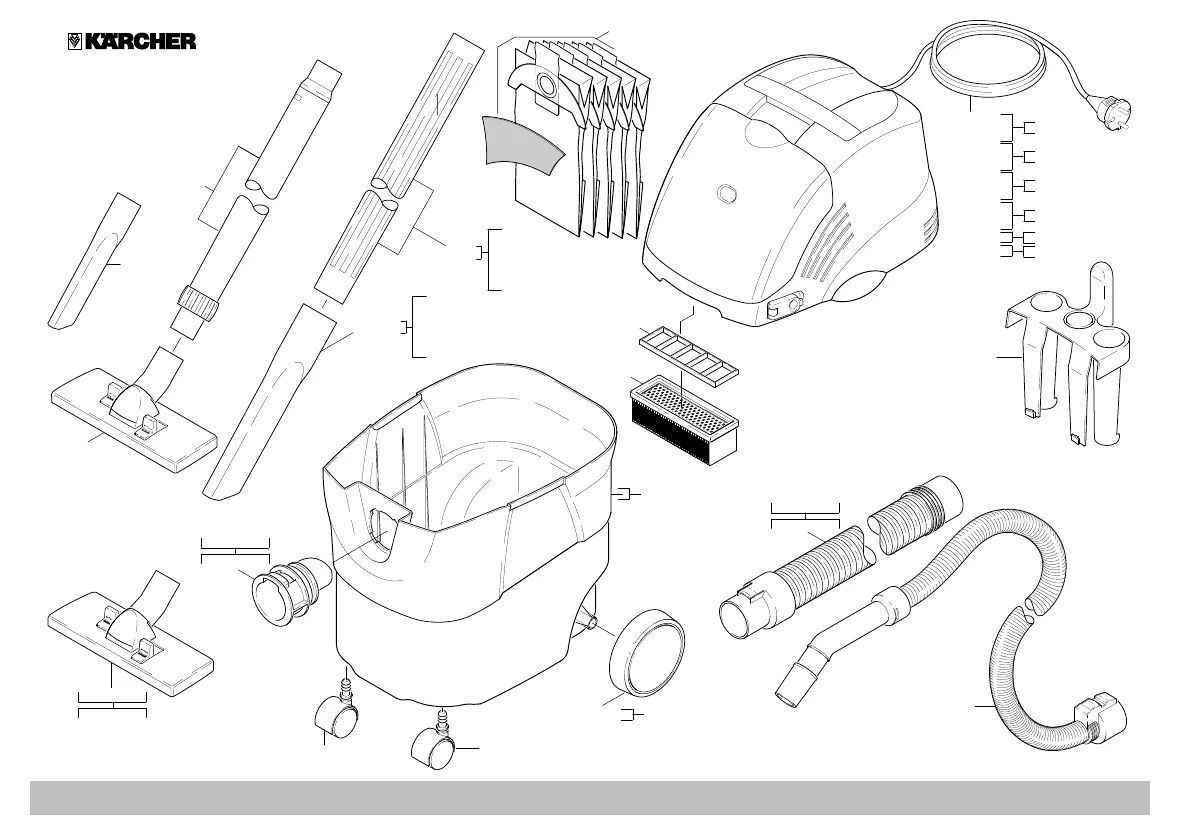 KÄRCHER