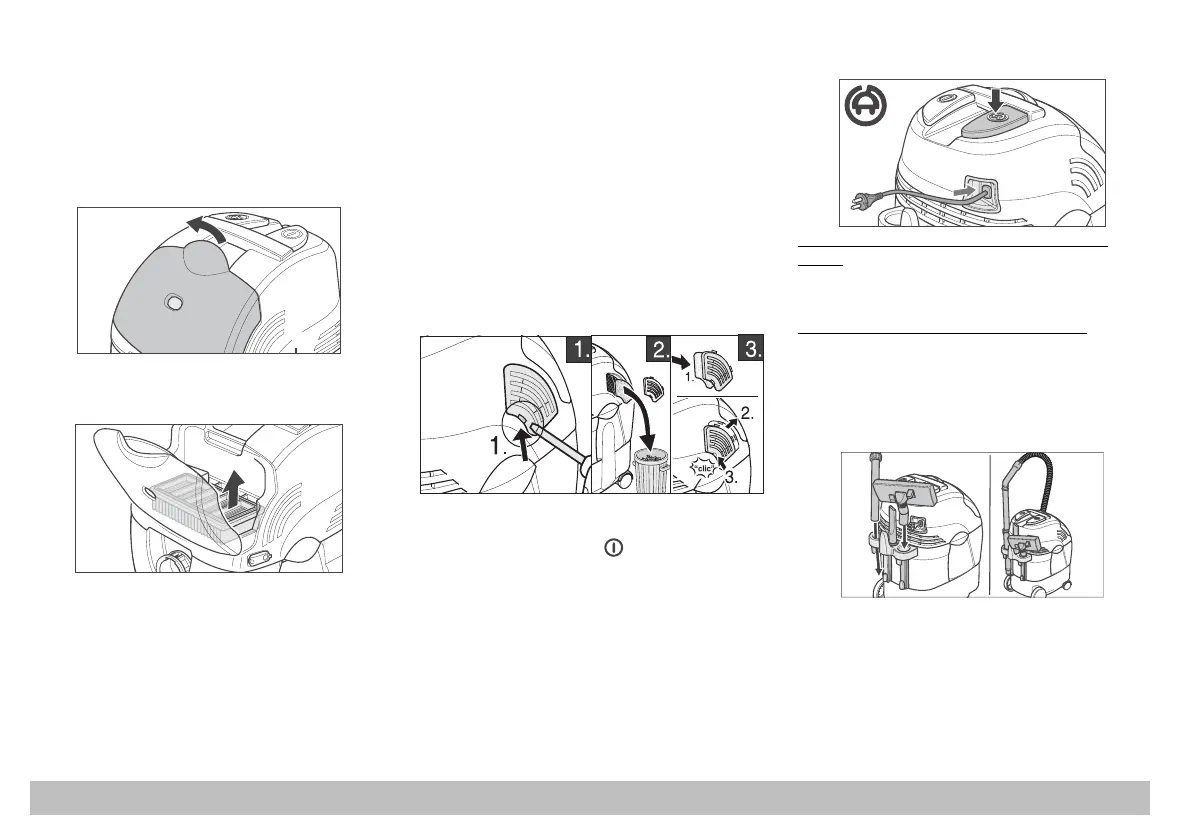 1.

2.

3.

1.

1.

2.

*clic*

3.