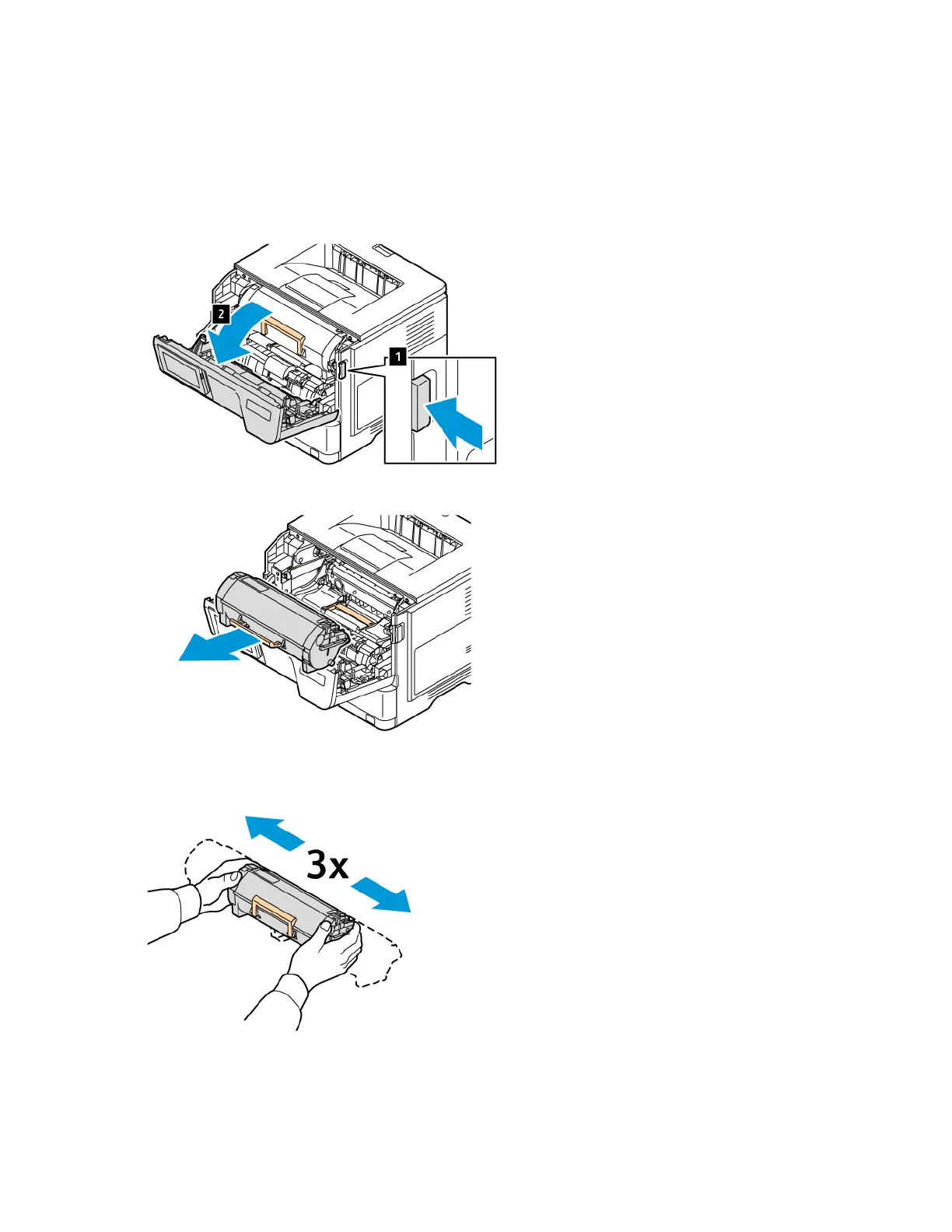 2

1

3x