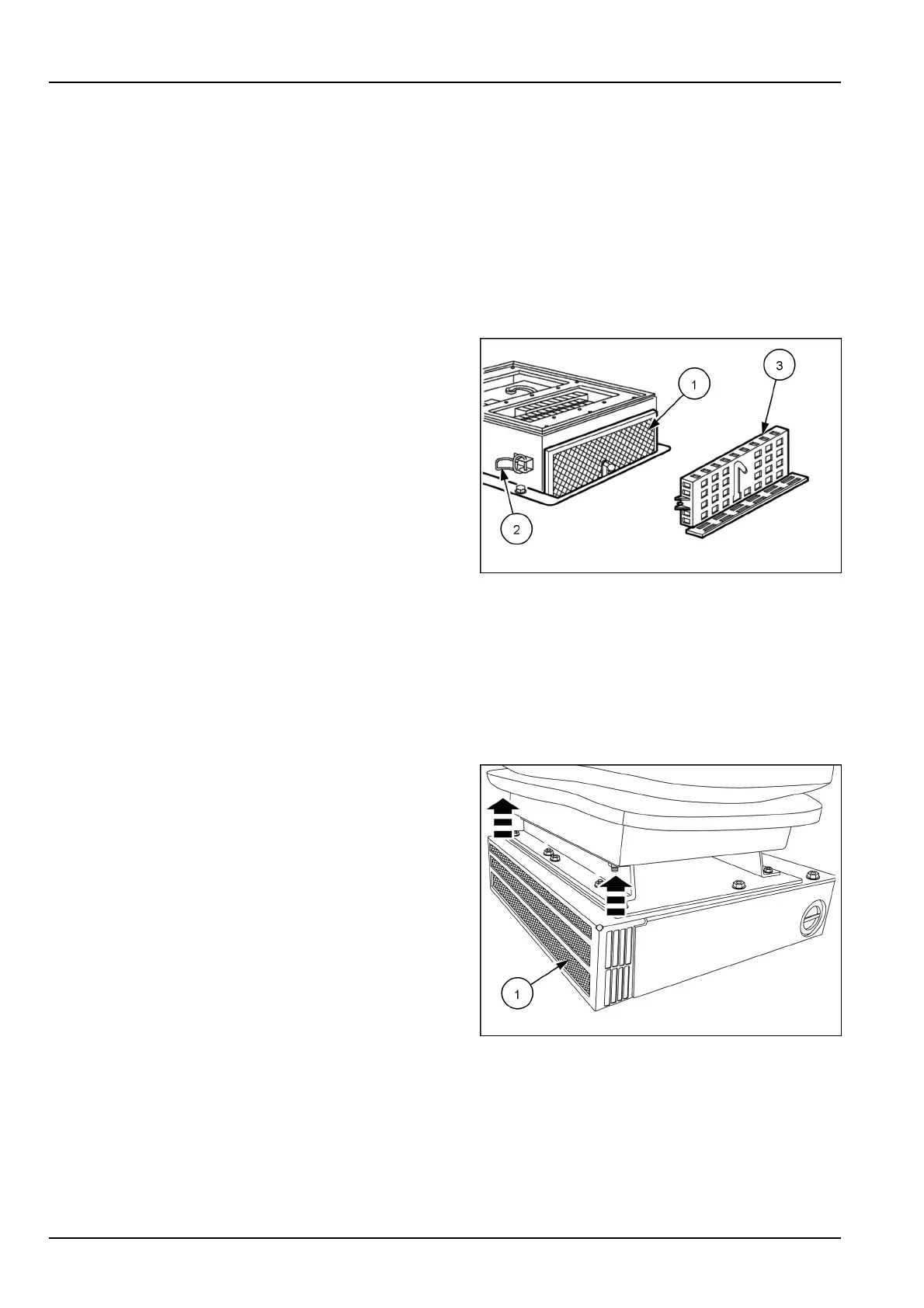 1

3

2

1