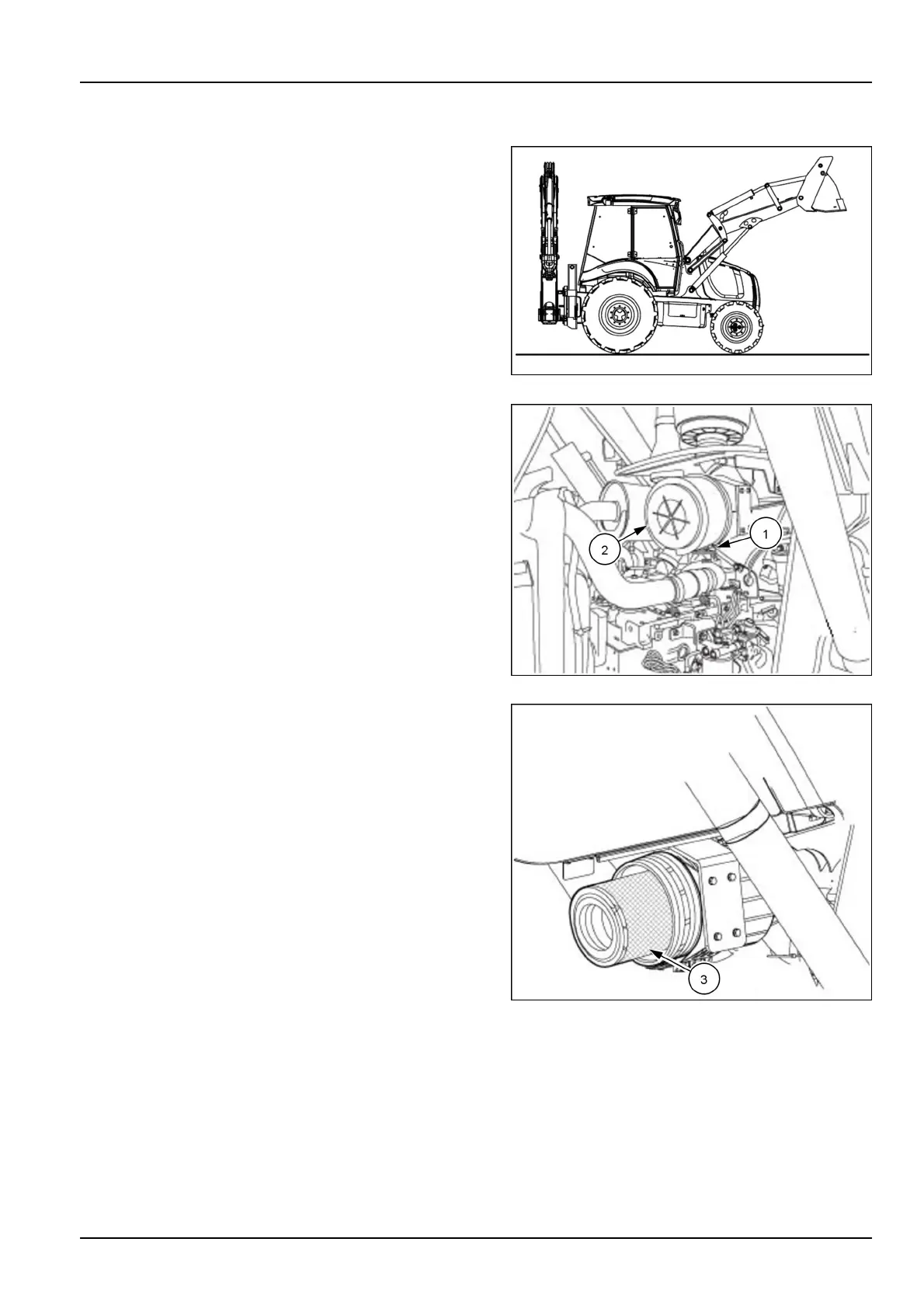 2

1

3