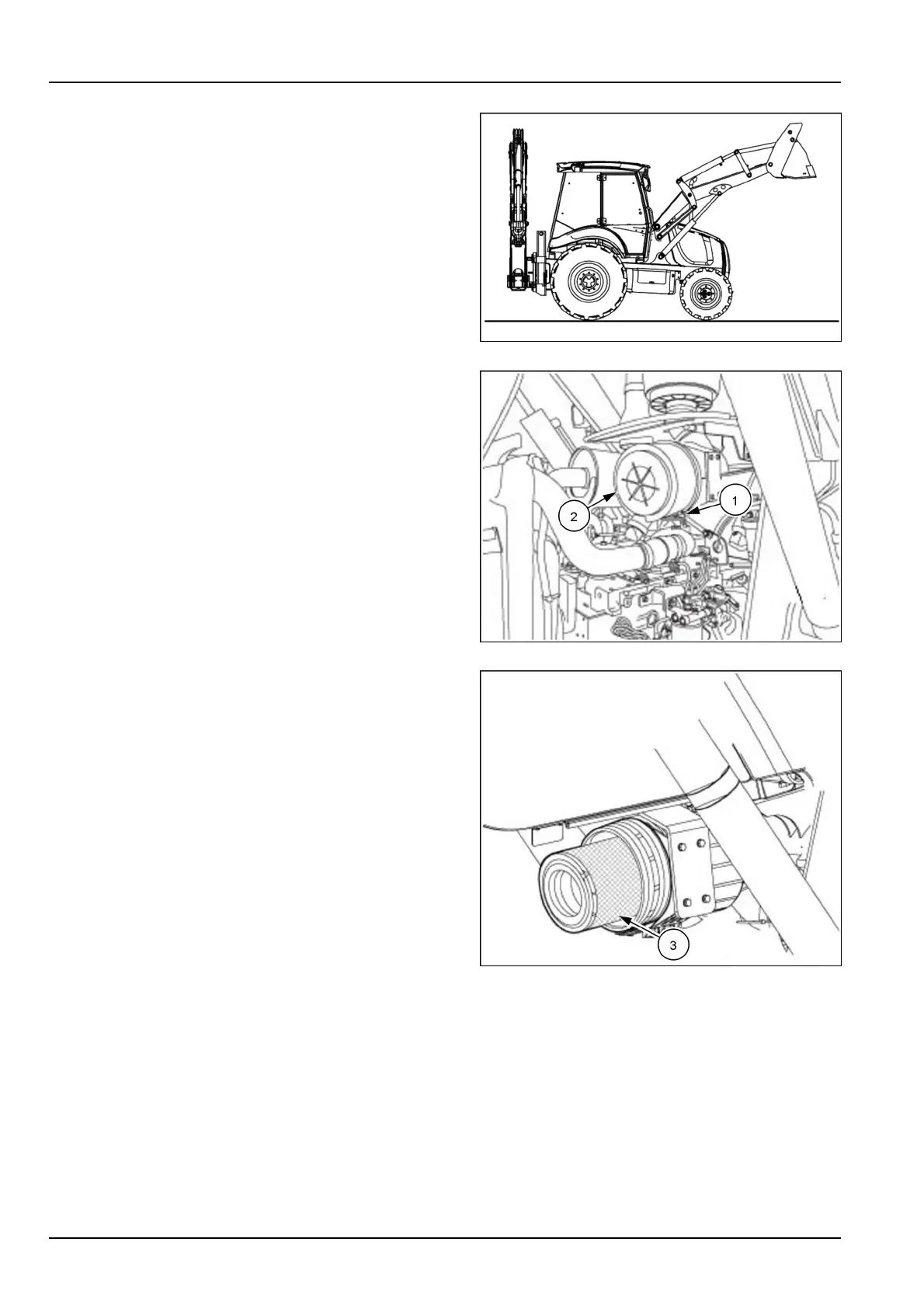 2

1

3