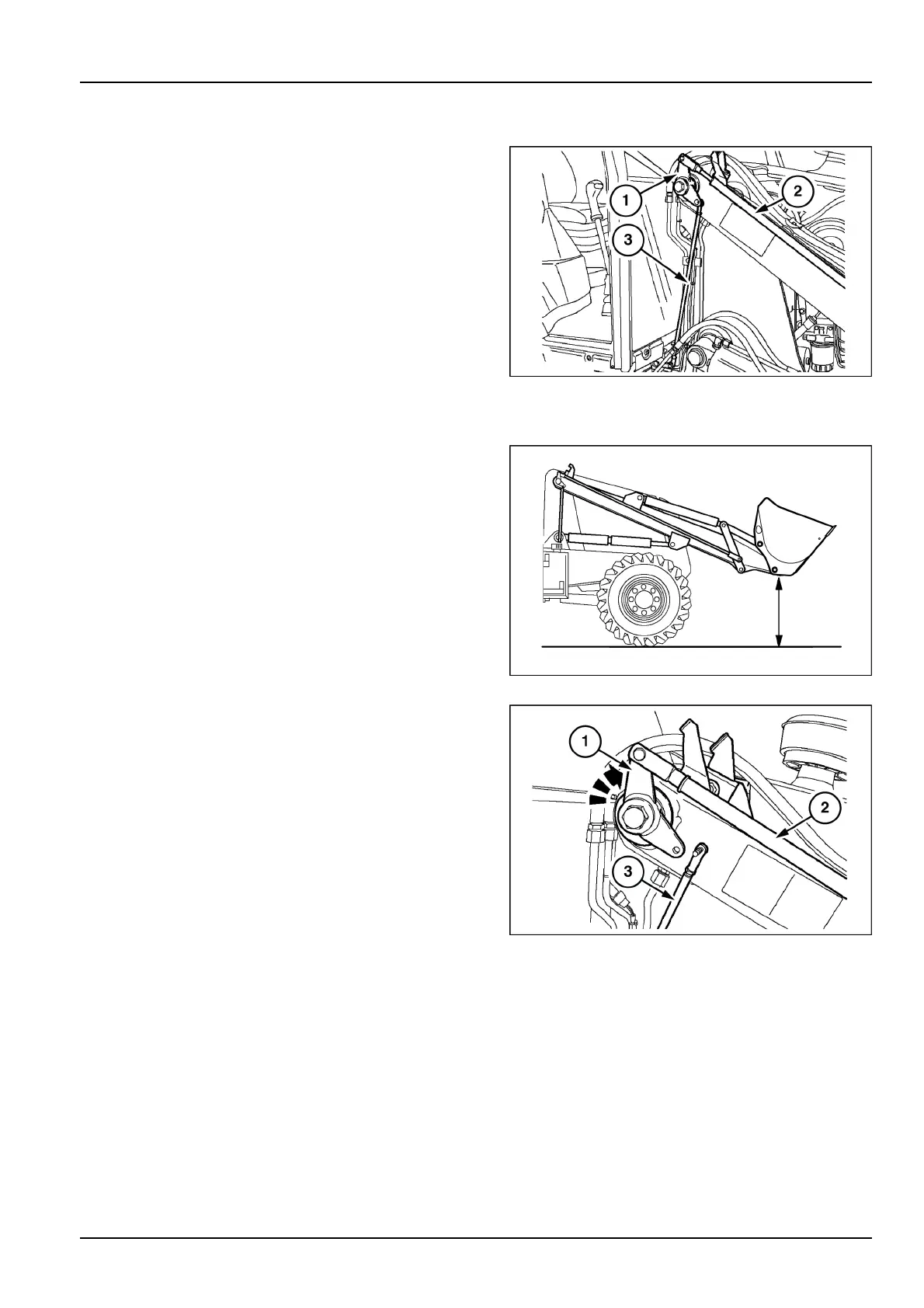 1

2

3

1

2

3