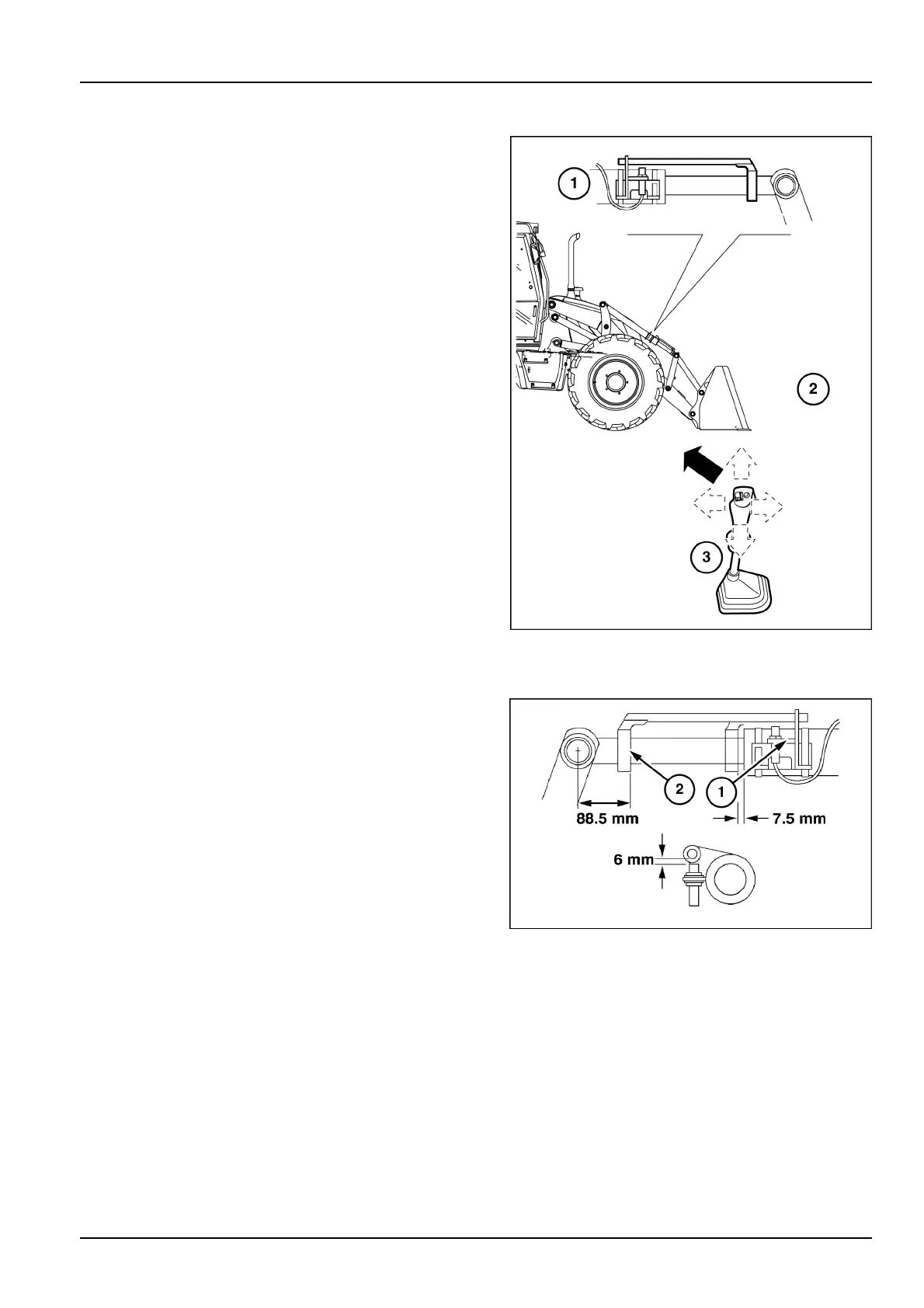 1

2

3

2

1

88.5 mm

7.5 mm

6 mm