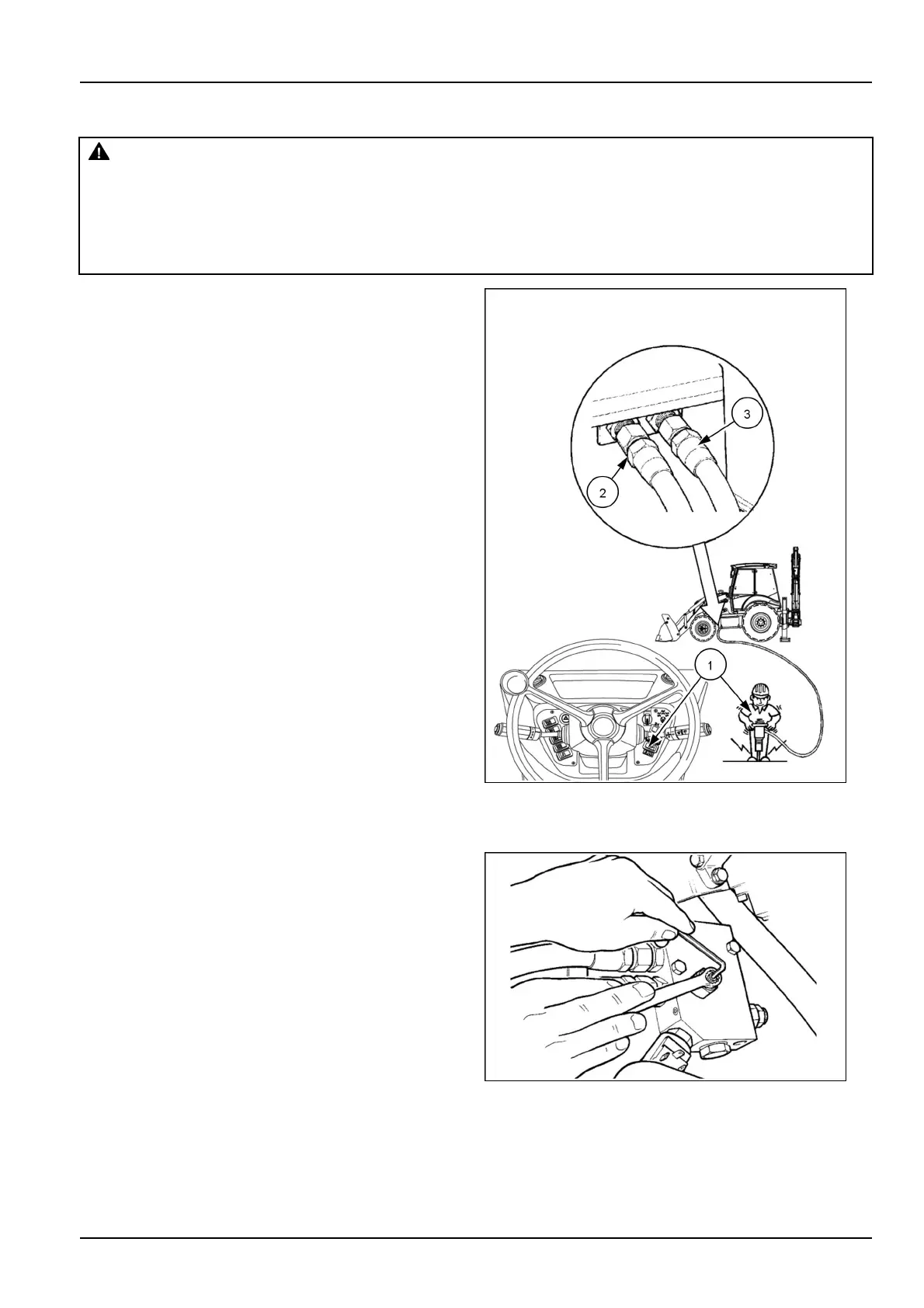 3

2

1