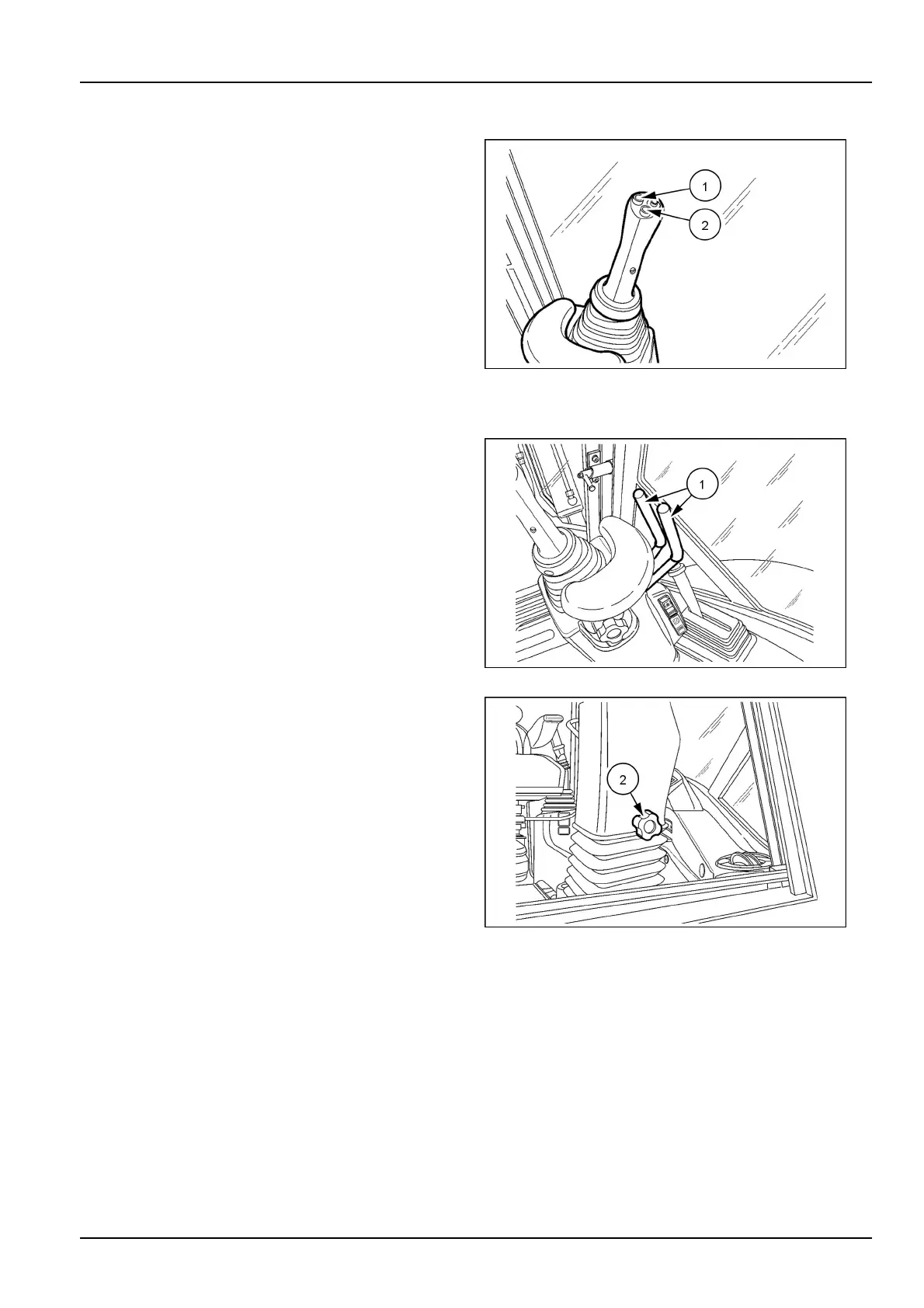 1
2

1

2