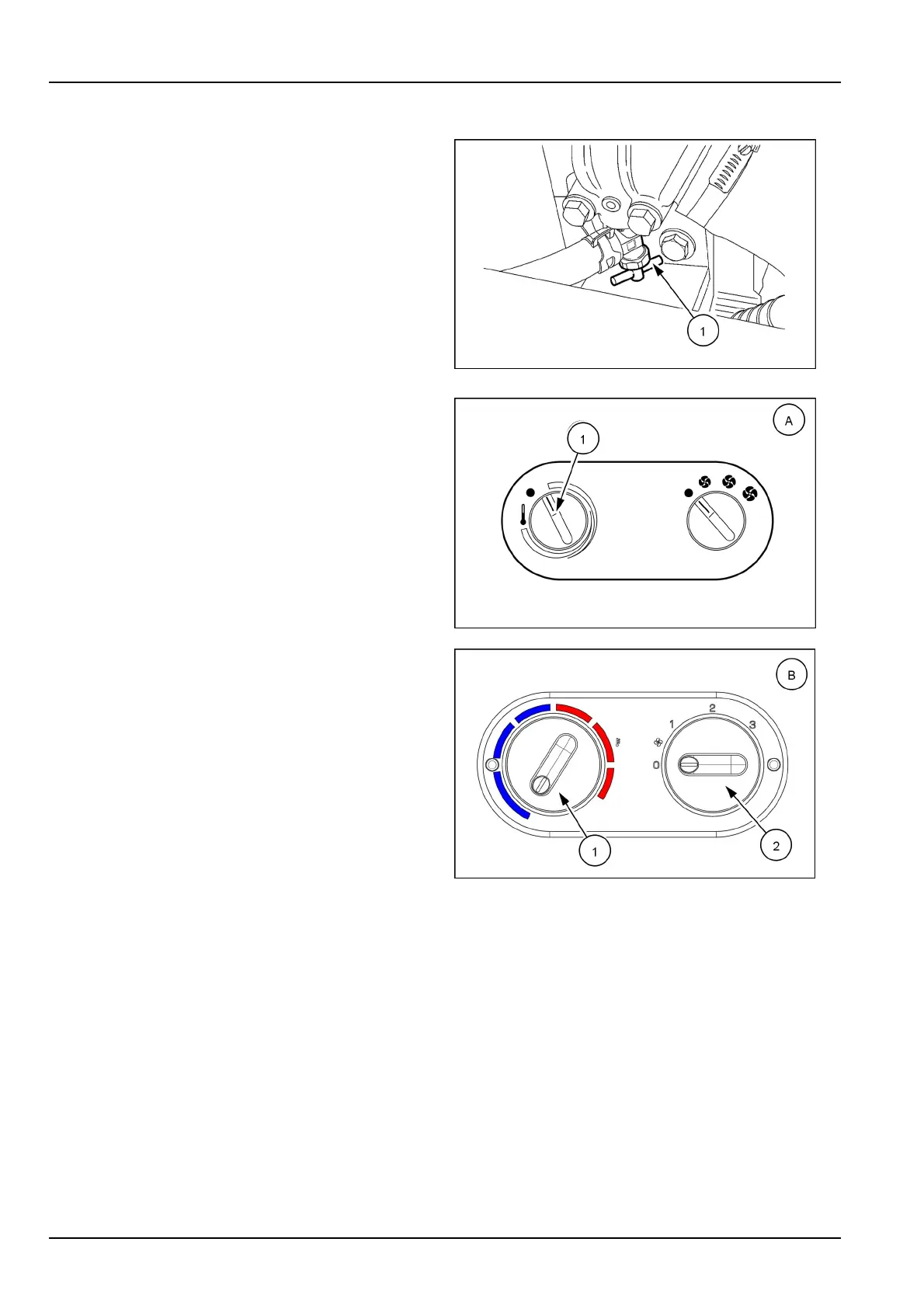 1

A

1

B

1
2
3
0

1

2