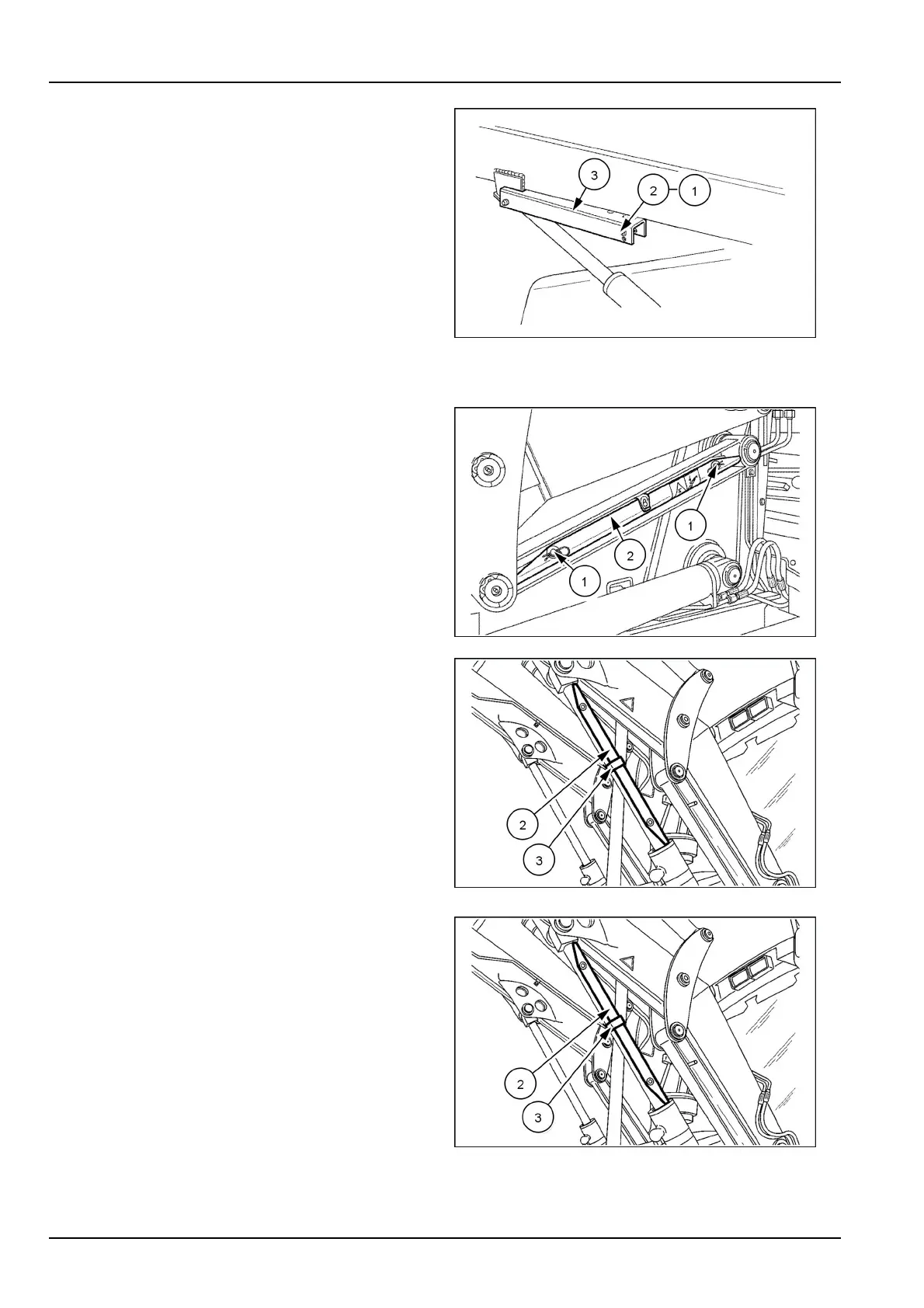 3

2

1

1

2

1

2

3

2

3