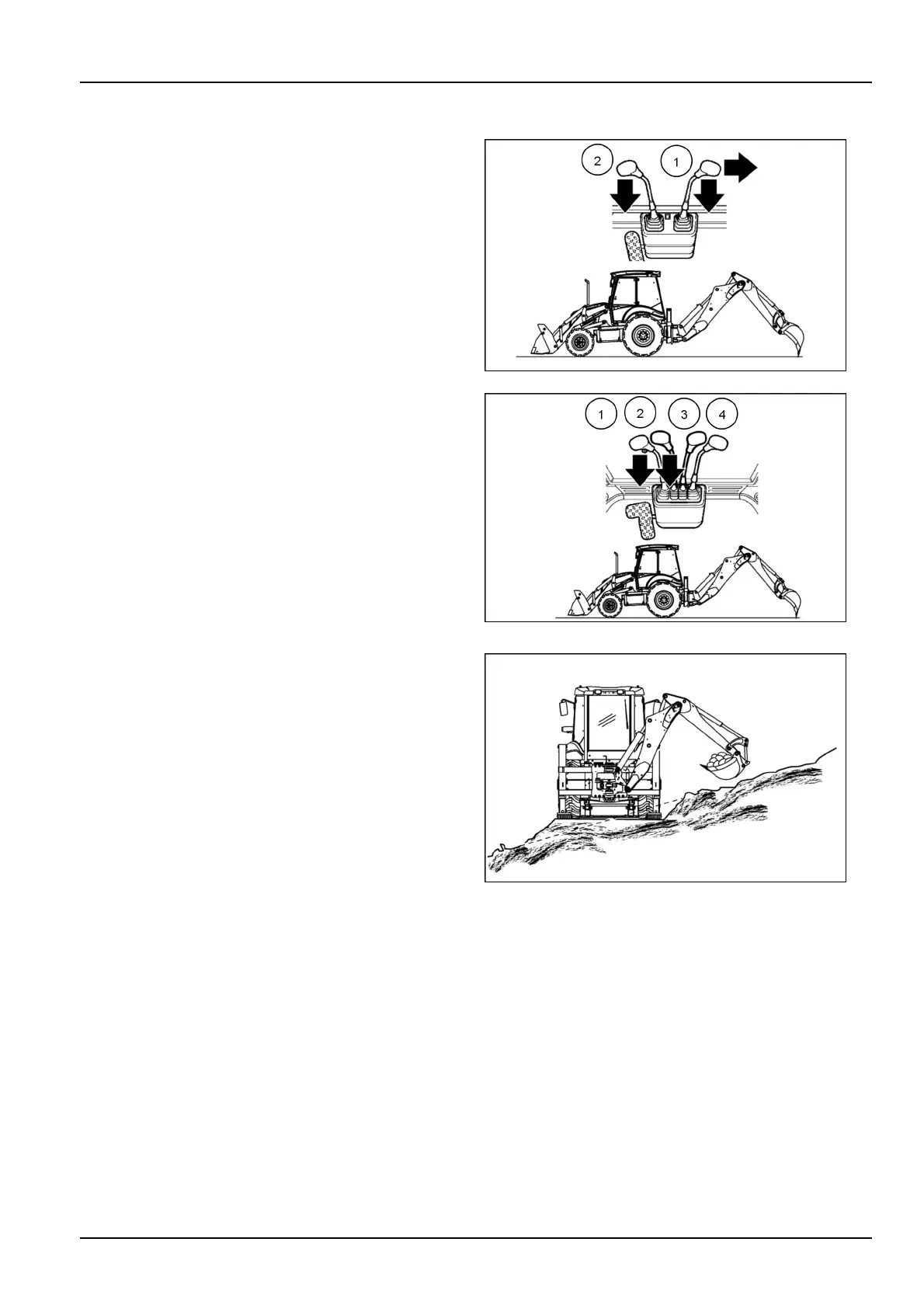 2 1

1 2 3 4