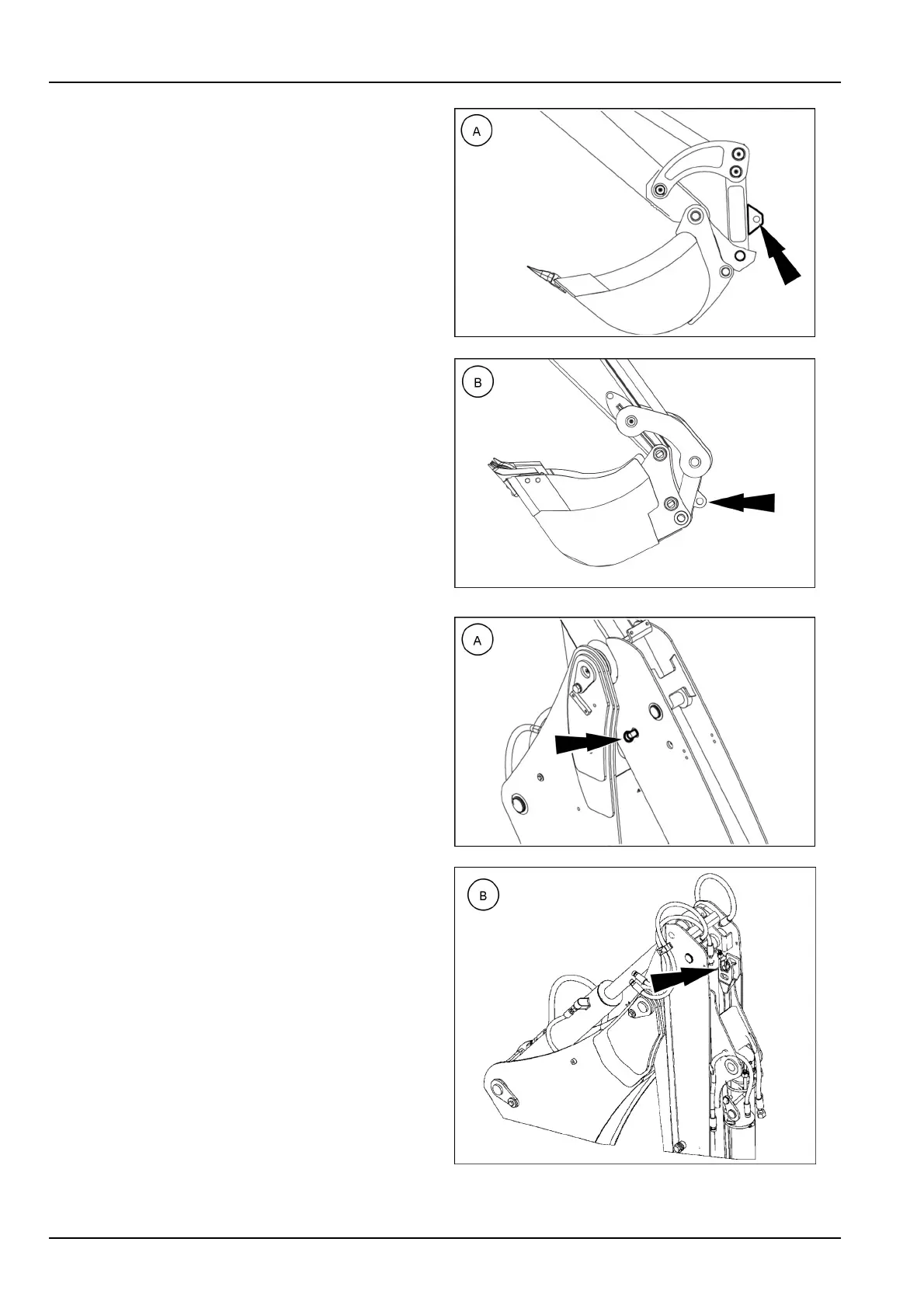 A

B

A

B