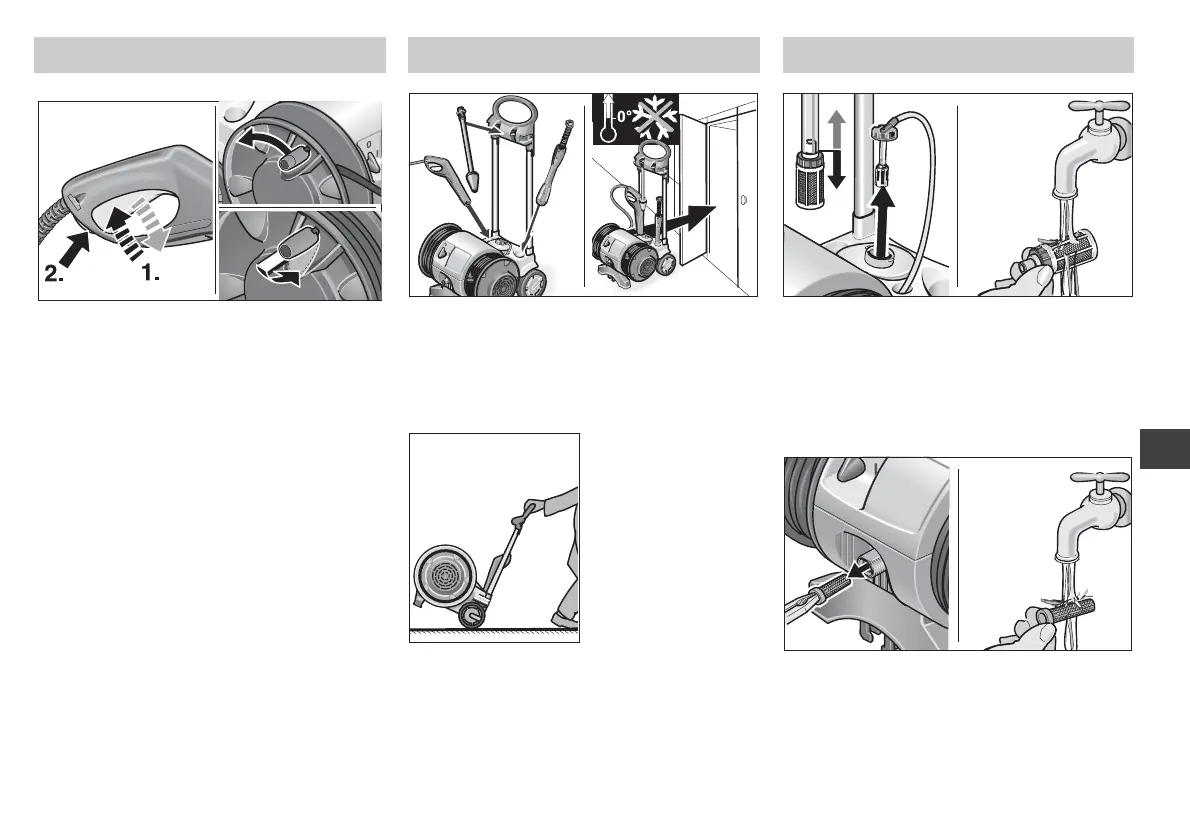 2.
1.

0°