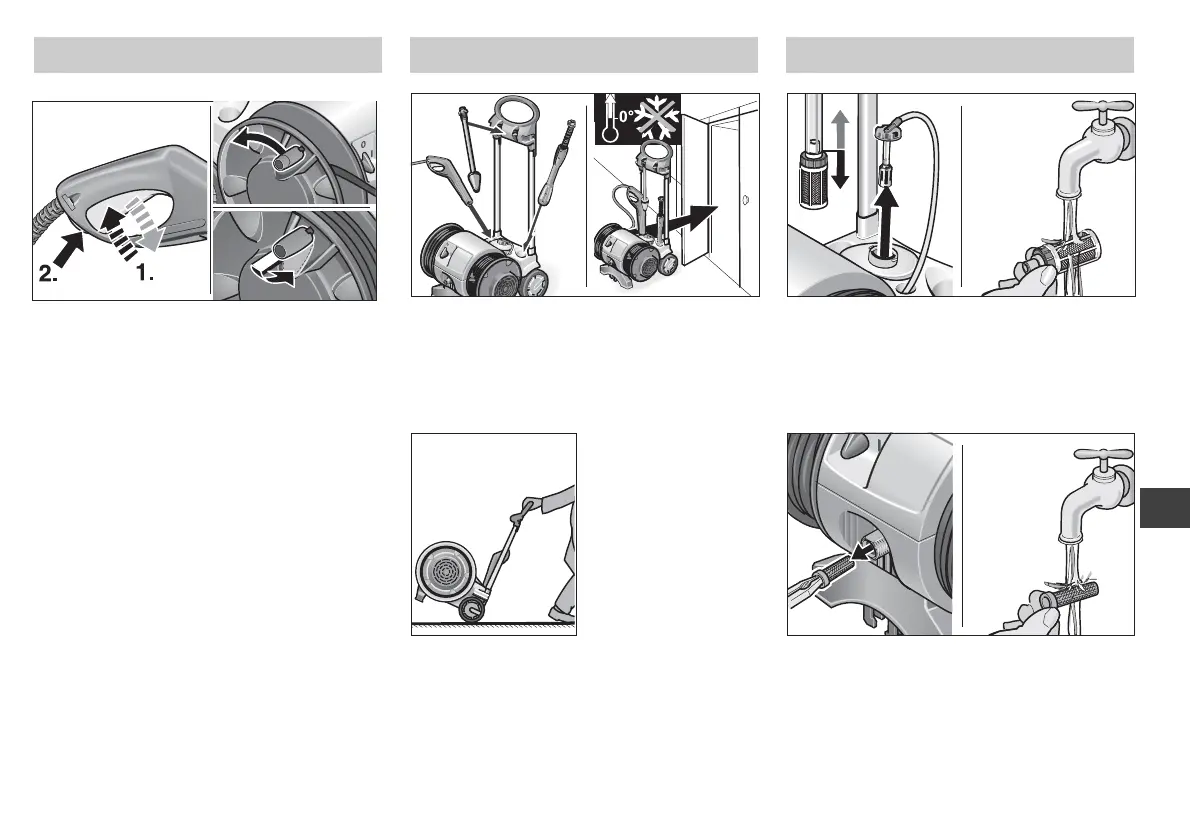 2.
1.
0°