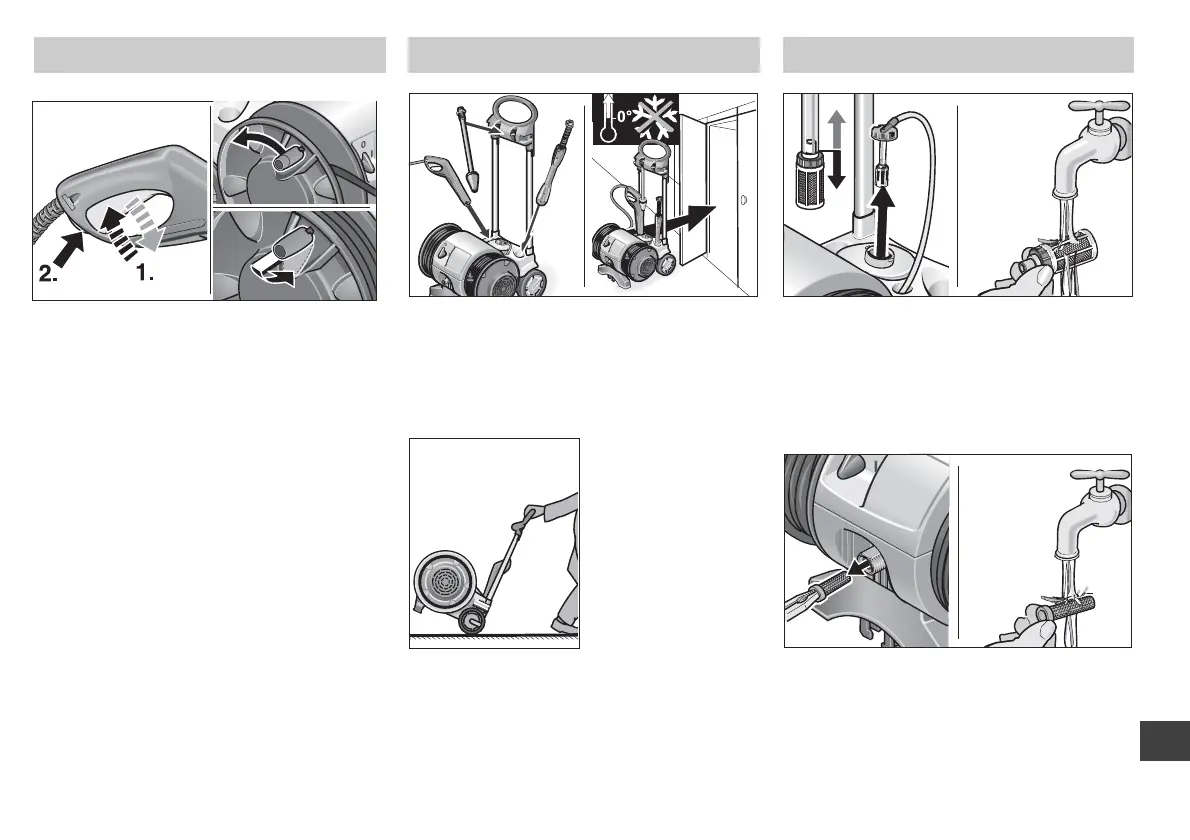 2.
1.
0°