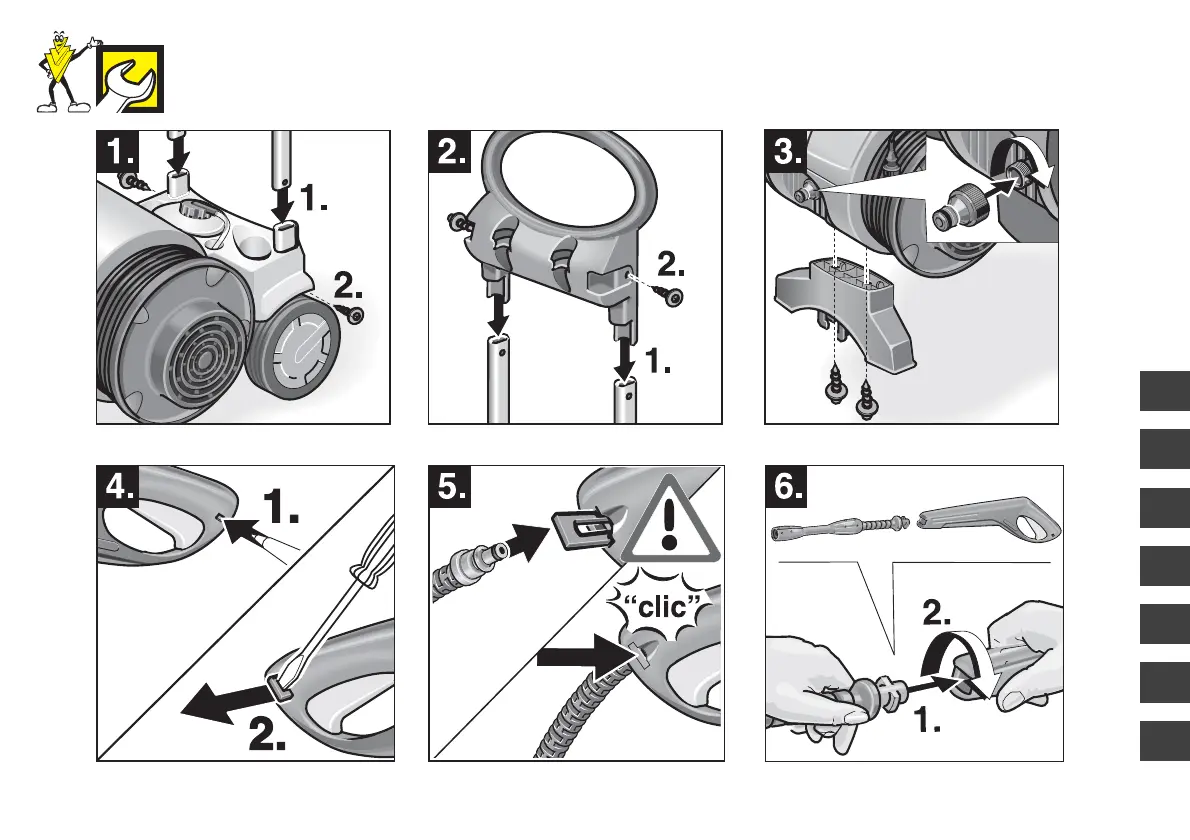 1.

1.

2.

2.

2.

1.

3.

4.

1.

2.

5.

"clic"

6.

2.

1.